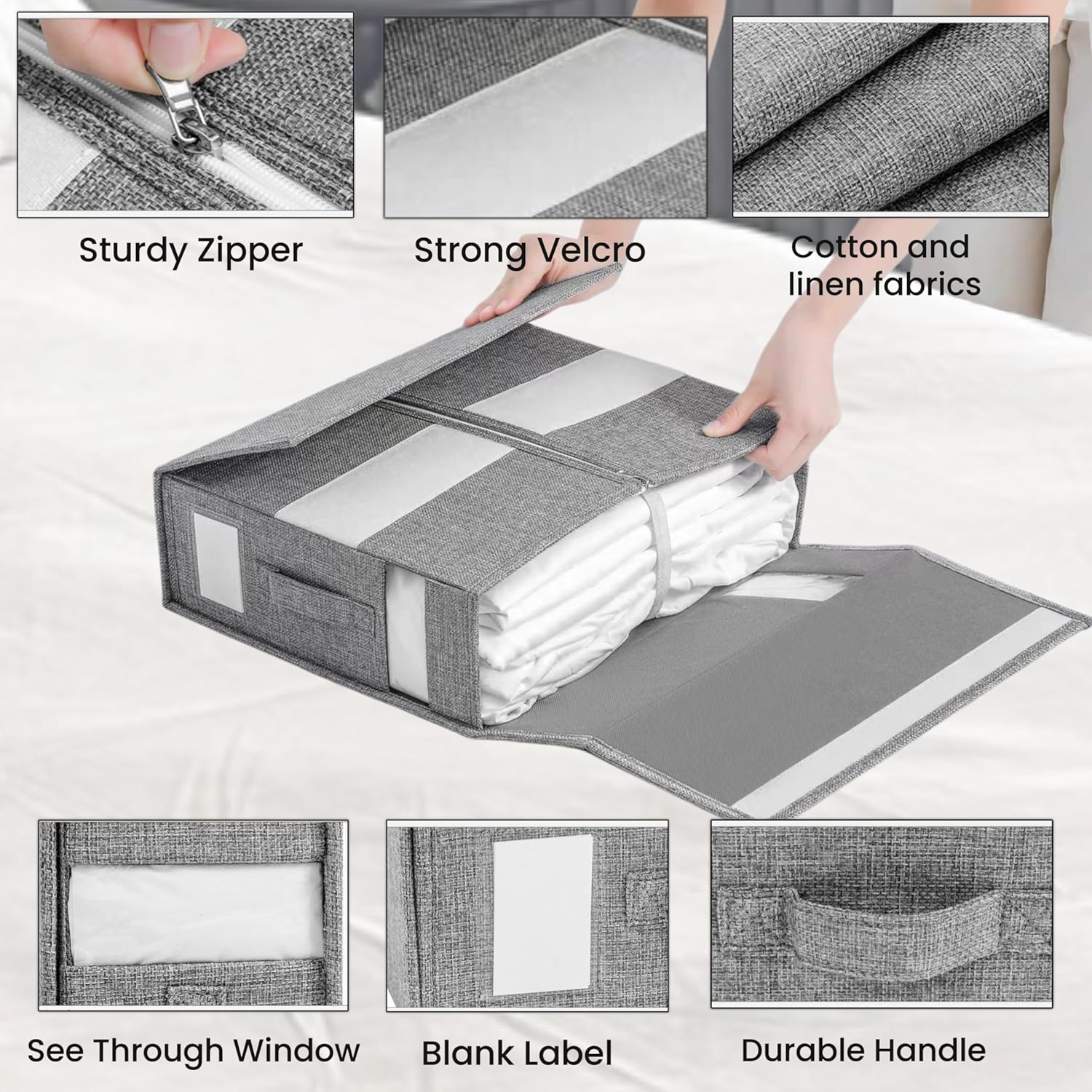 Sturdy Zipper

Strong Velcro

Cotton and linen fabrics

See Through Window

Blank Label

Durable Handle