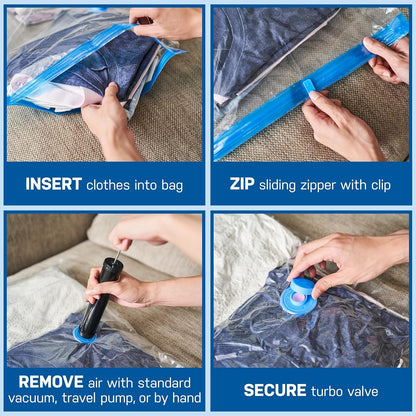 INSERT clothes into bag

ZIP sliding zipper with clip

REMOVE air with standard vacuum, travel pump, or by hand

SECURE turbo valve