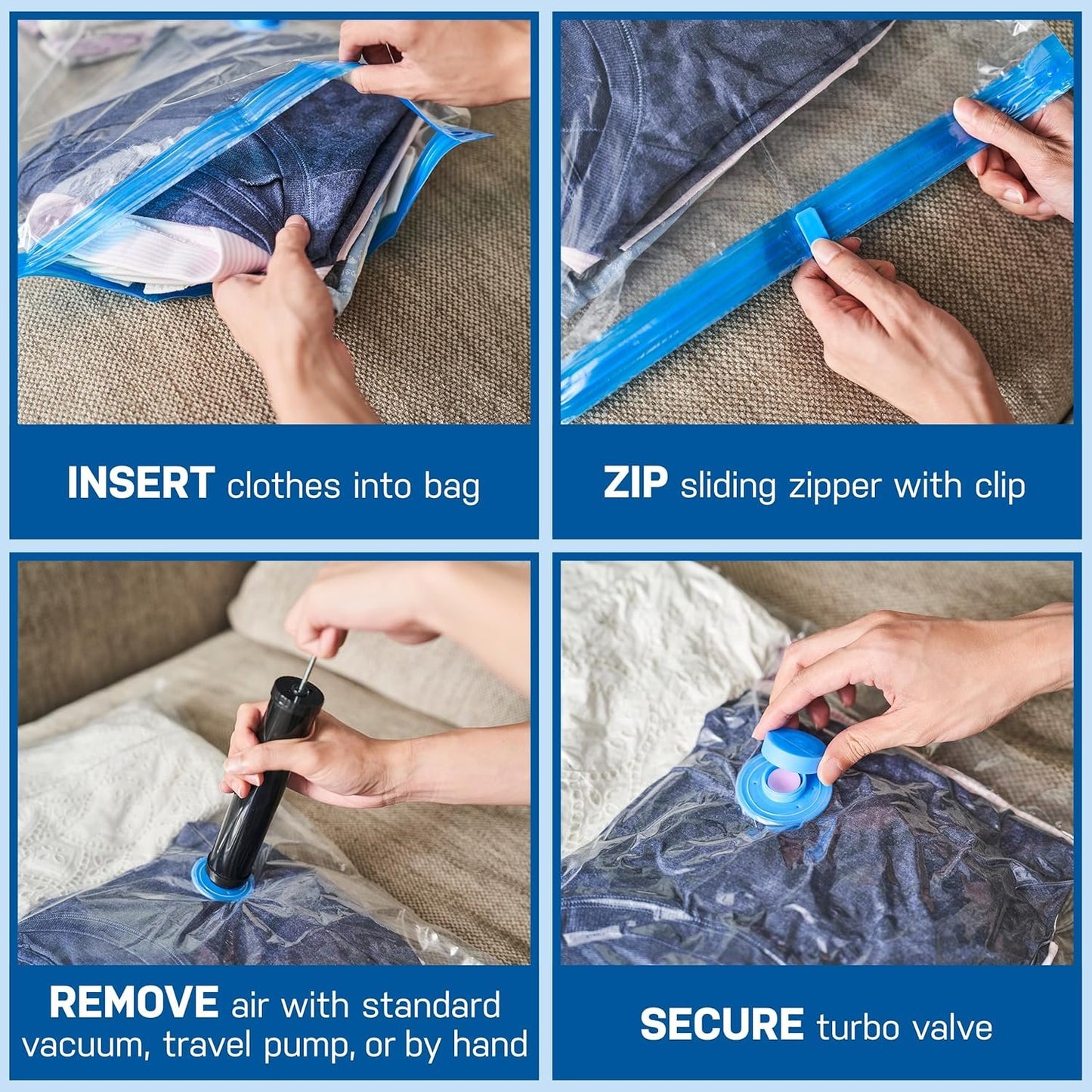 INSERT clothes into bag

ZIP sliding zipper with clip

REMOVE air with standard vacuum, travel pump, or by hand

SECURE turbo valve