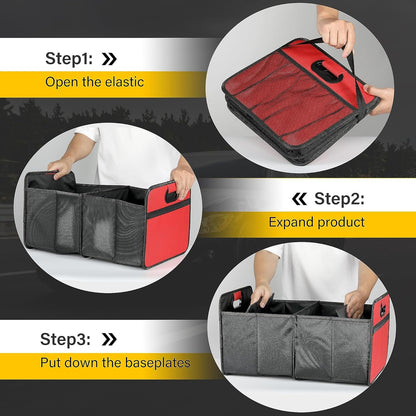 Step1: »
Open the elastic

« Step2:
Expand product

Step3: »
Put down the baseplates