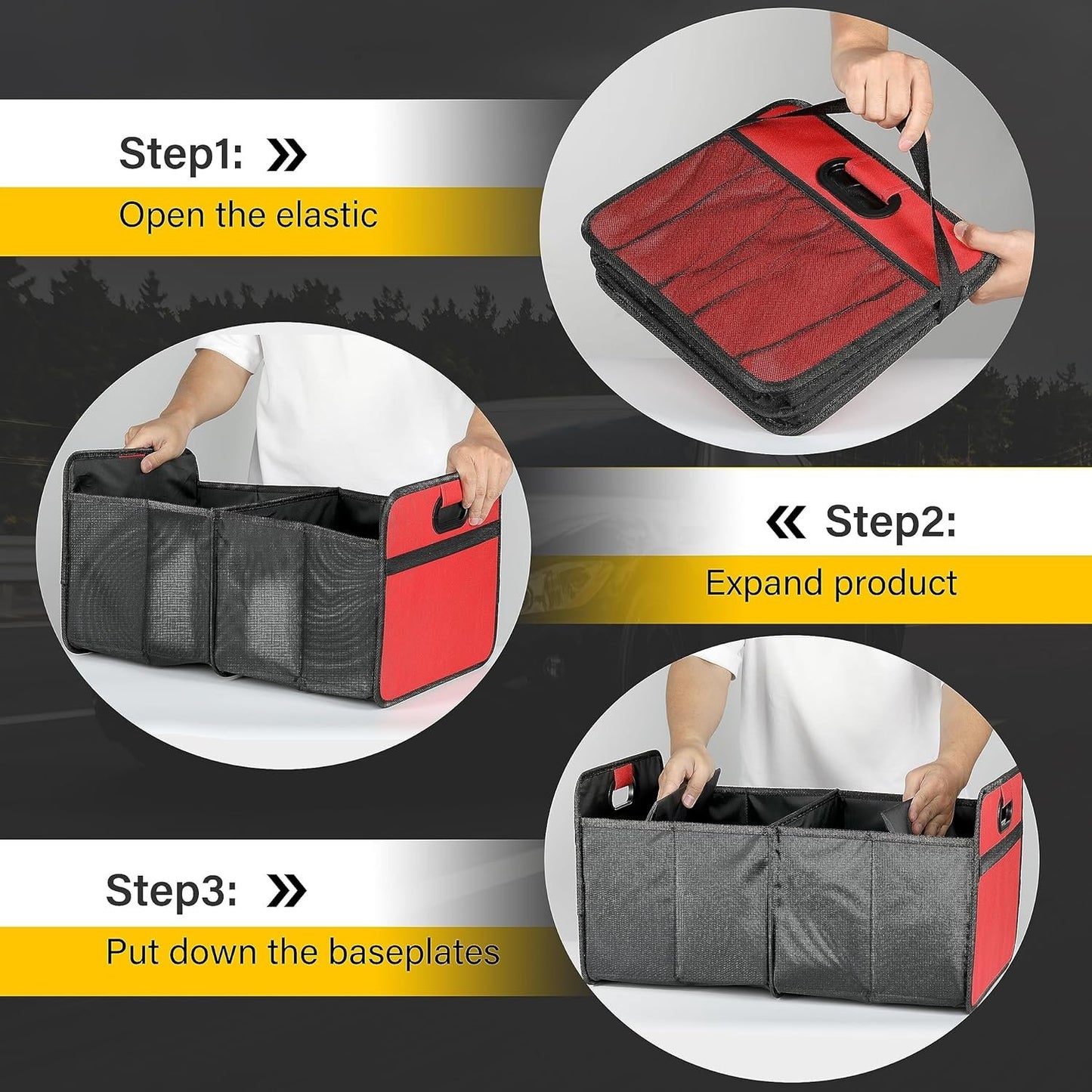 Step1: »

Open the elastic

« Step2:

Expand product

Step3: »

Put down the baseplates