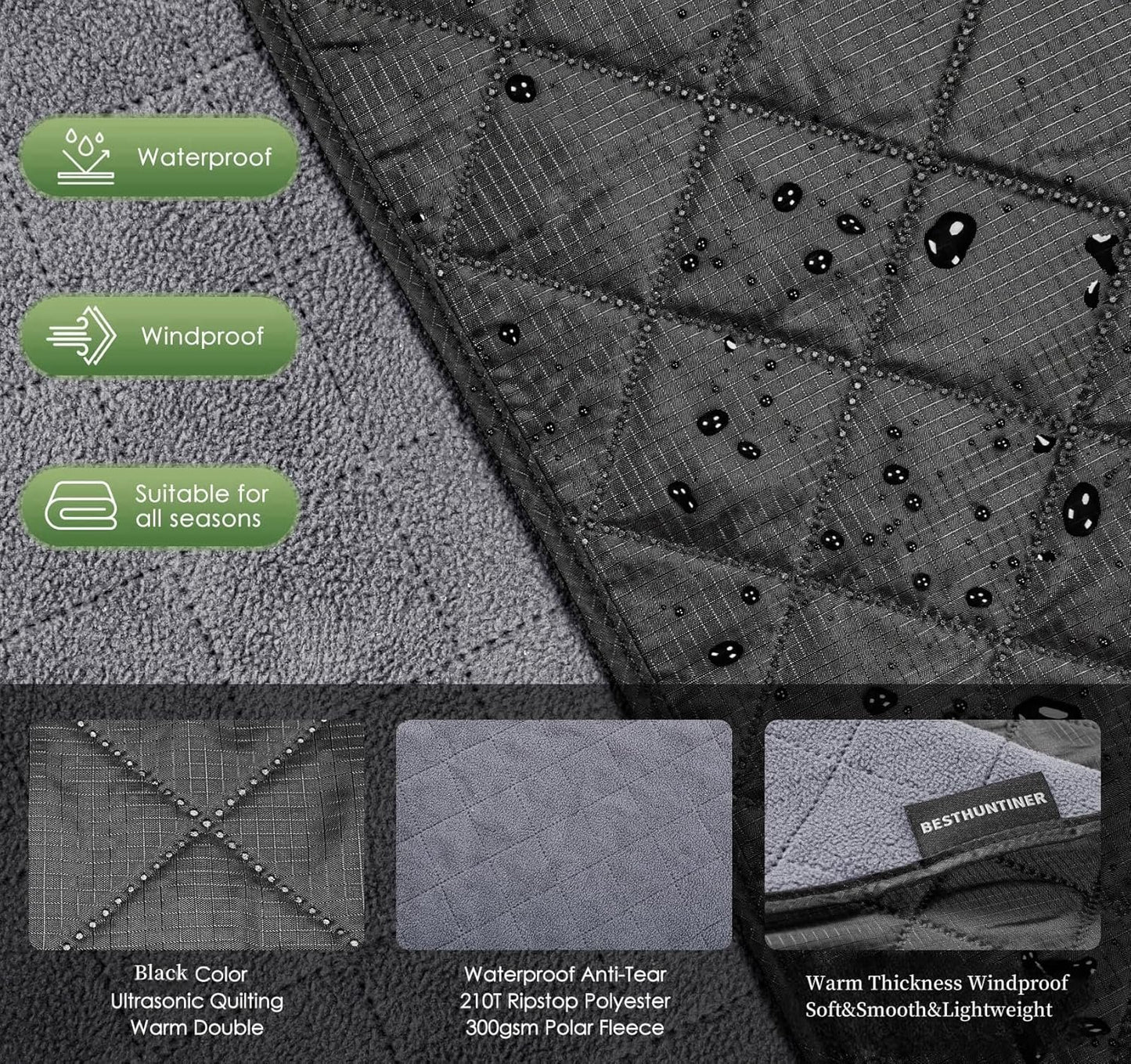 Waterproof

Windproof

Suitable for all seasons

BESTHUNTINER

Black Color
Ultrasonic Quilting
Warm Double

Waterproof Anti-Tear
210T Ripstop Polyester
300gsm Polar Fleece

Warm Thickness Windproof
Soft&Smooth&Lightweight