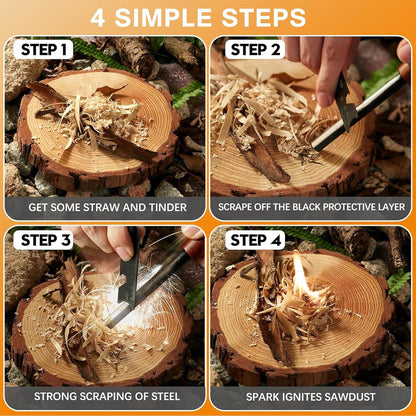 4 SIMPLE STEPS

STEP 1

GET SOME STRAW AND TINDER

STEP 2

SCRAPE OFF THE BLACK PROTECTIVE LAYER

STEP 3

STRONG SCRAPING OF STEEL

STEP 4

SPARK IGNITES SAWDUST