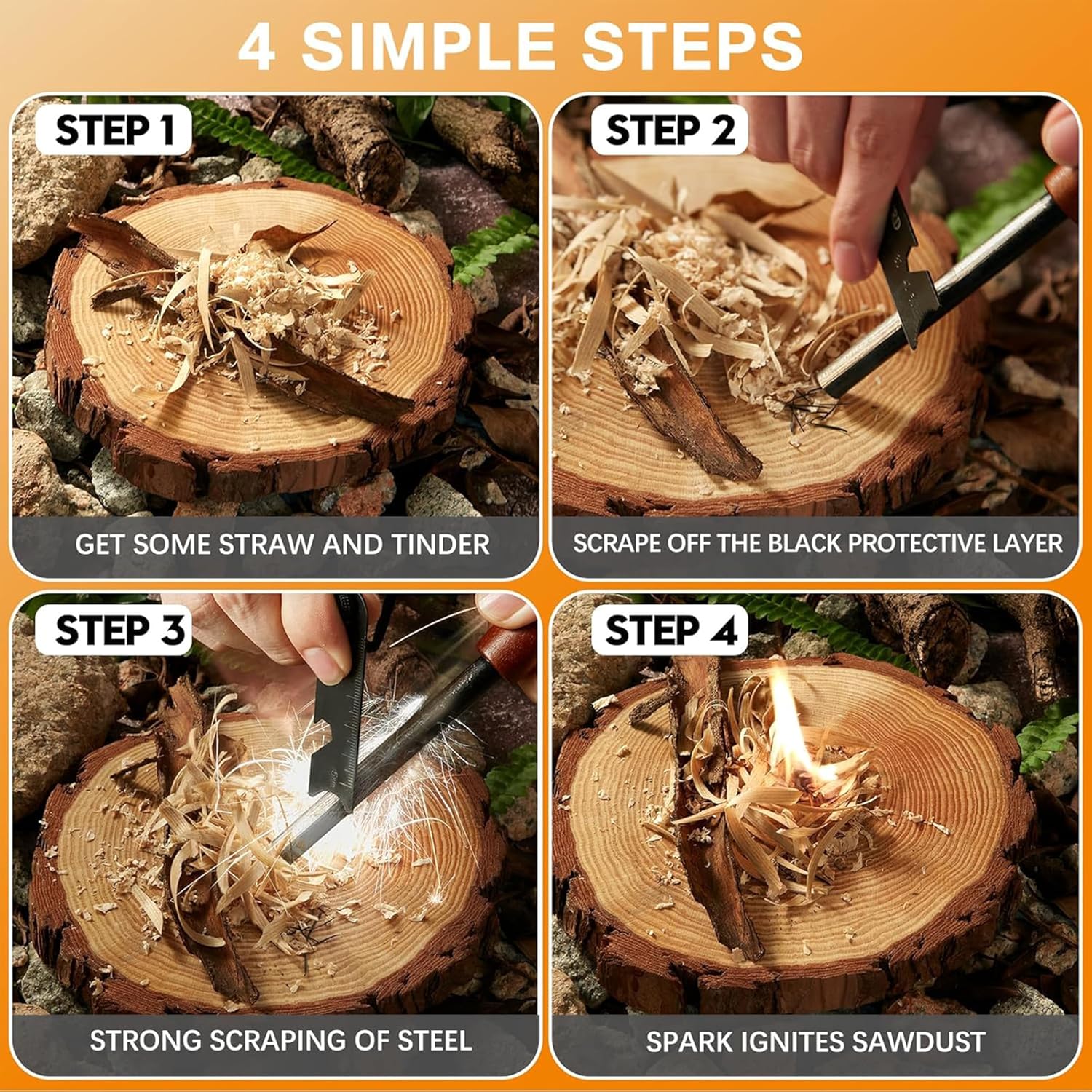 4 SIMPLE STEPS

STEP 1

GET SOME STRAW AND TINDER

STEP 2

SCRAPE OFF THE BLACK PROTECTIVE LAYER

STEP 3

STRONG SCRAPING OF STEEL

STEP 4

SPARK IGNITES SAWDUST