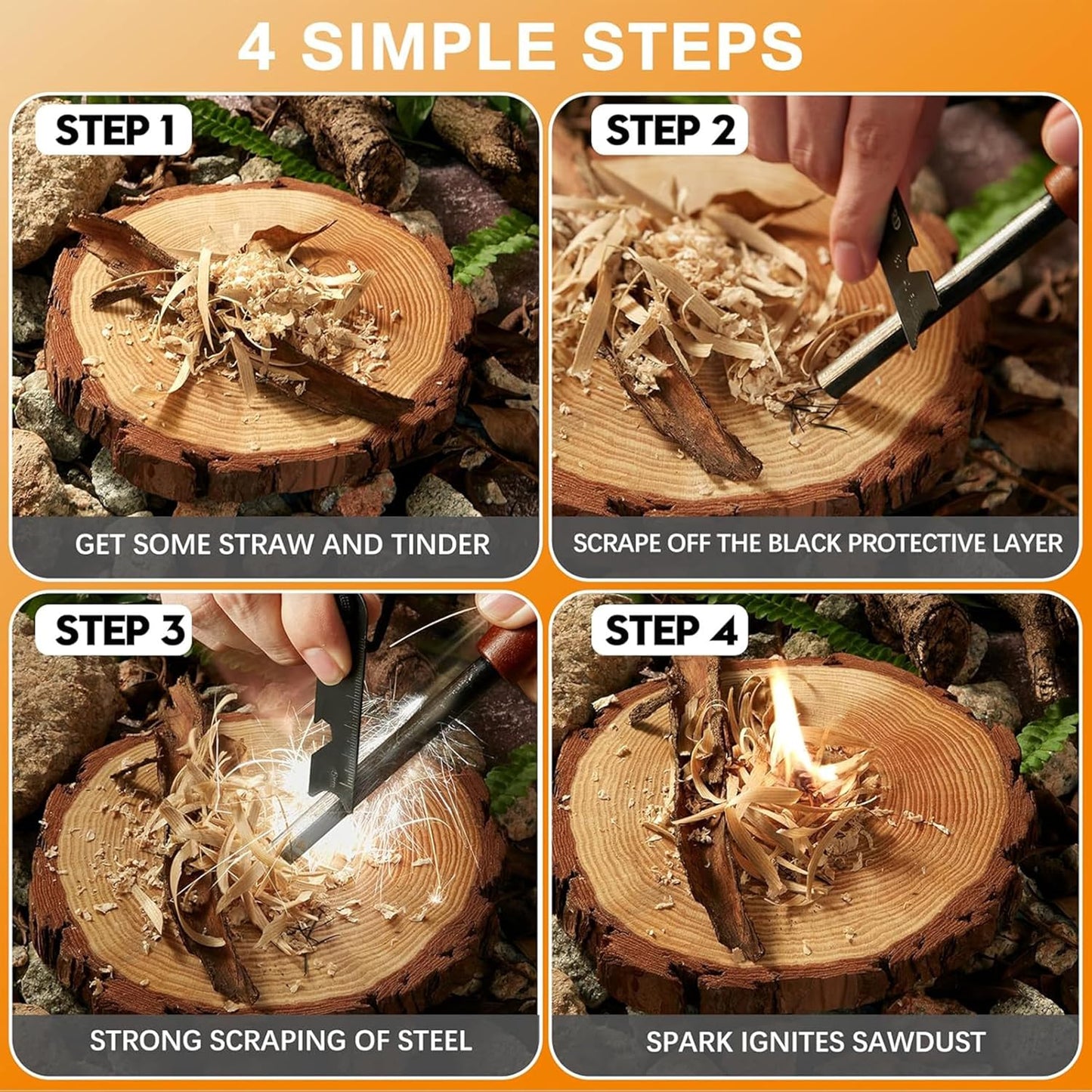 4 SIMPLE STEPS

STEP 1

GET SOME STRAW AND TINDER

STEP 2

SCRAPE OFF THE BLACK PROTECTIVE LAYER

STEP 3

STRONG SCRAPING OF STEEL

STEP 4

SPARK IGNITES SAWDUST