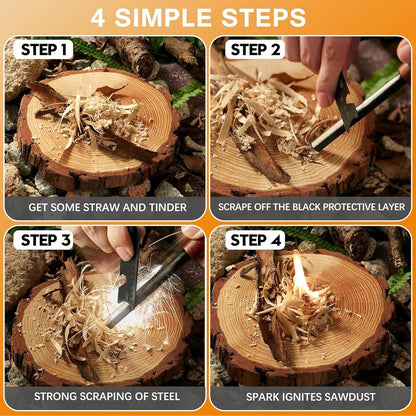 4 SIMPLE STEPS

STEP 1

GET SOME STRAW AND TINDER

STEP 2

SCRAPE OFF THE BLACK PROTECTIVE LAYER

STEP 3

STRONG SCRAPING OF STEEL

STEP 4

SPARK IGNITES SAWDUST