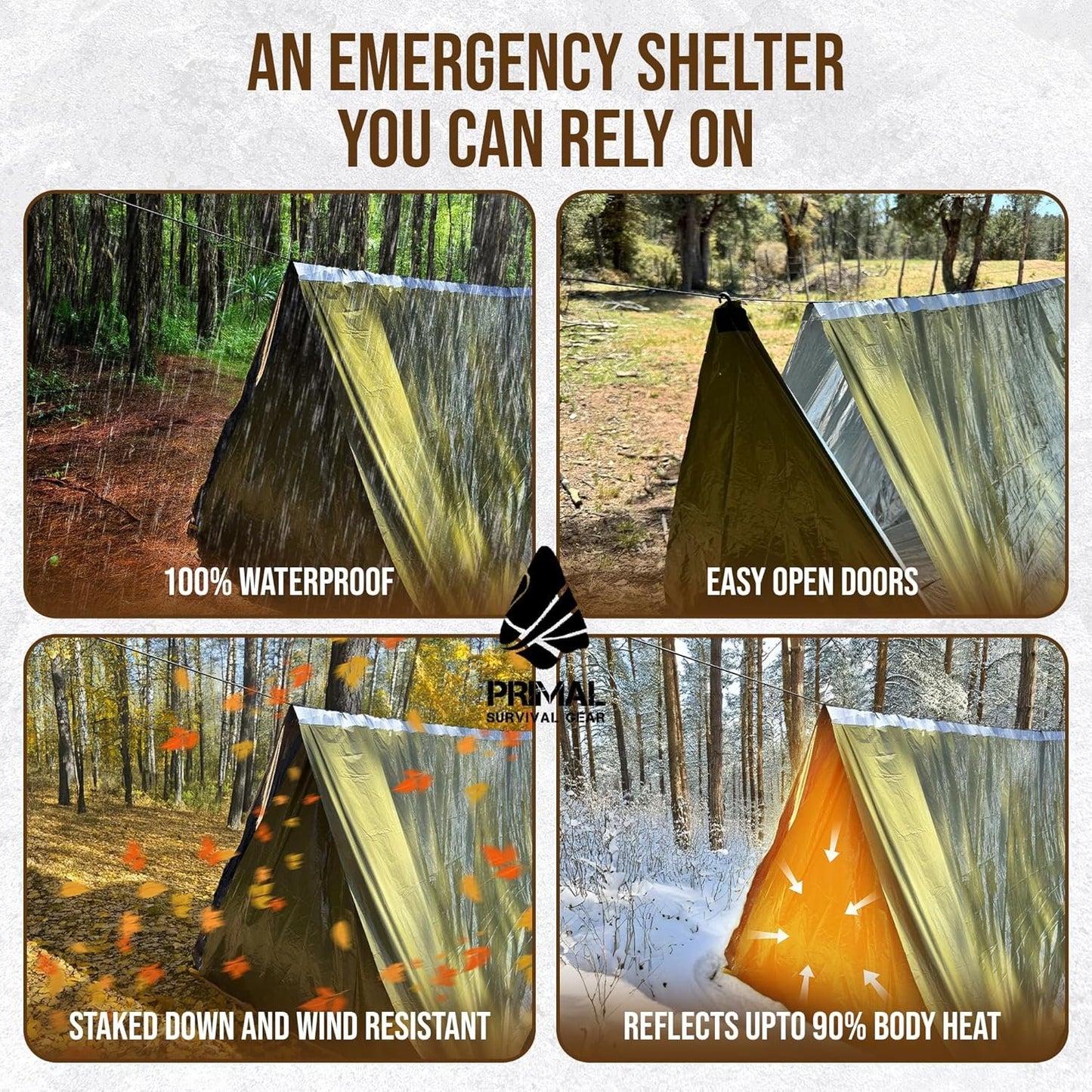 AN EMERGENCY SHELTER YOU CAN RELY ON

100% WATERPROOF

EASY OPEN DOORS

PRIMAL
SURVIVAL GEAR

STAKED DOWN AND WIND RESISTANT

REFLECTS UPTO 90% BODY HEAT