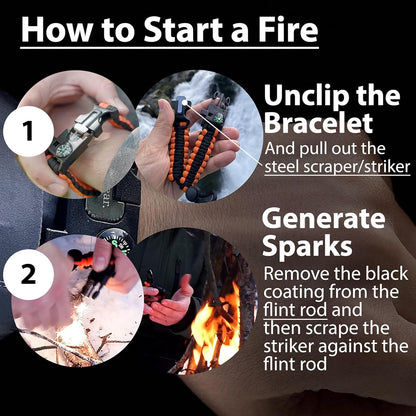 How to Start a Fire

1

Unclip the Bracelet

And pull out the steel scraper/striker

2

Generate Sparks

Remove the black coating from the flint rod and then scrape the striker against the flint rod