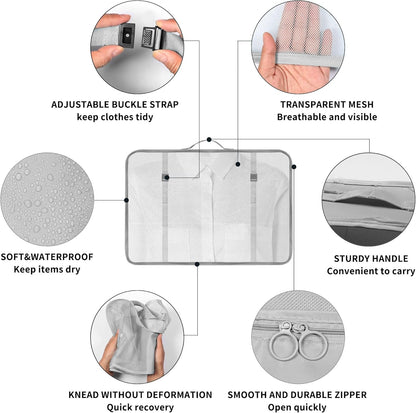 ADJUSTABLE BUCKLE STRAP
keep clothes tidy

TRANSPARENT MESH
Breathable and visible

SOFT&WATERPROOF
Keep items dry

STURDY HANDLE
Convenient to carry

KNEAD WITHOUT DEFORMATION
Quick recovery

SMOOTH AND DURABLE ZIPPER
Open quickly