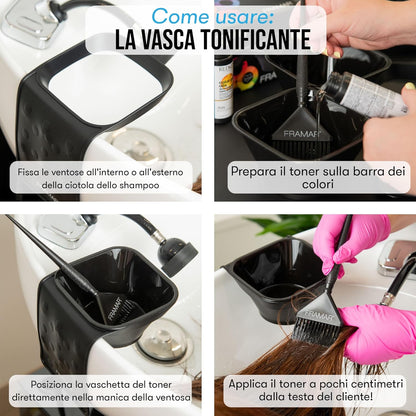 Come usare:
LA VASCA TONIFICANTE

Fissa le ventose all'interno o all'esterno della ciotola dello shampoo

FRA

FRAMAR

Prepara il toner sulla barra dei colori

FRAMAR

Posiziona la vaschetta del toner direttamente nella manica della ventosa

FRAMAR

Applica il toner a pochi centimetri dalla testa del cliente!