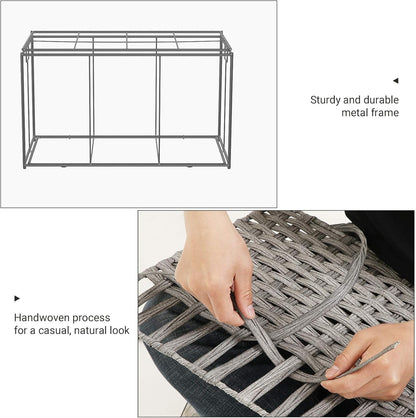 Sturdy and durable metal frame

Handwoven process for a casual, natural look