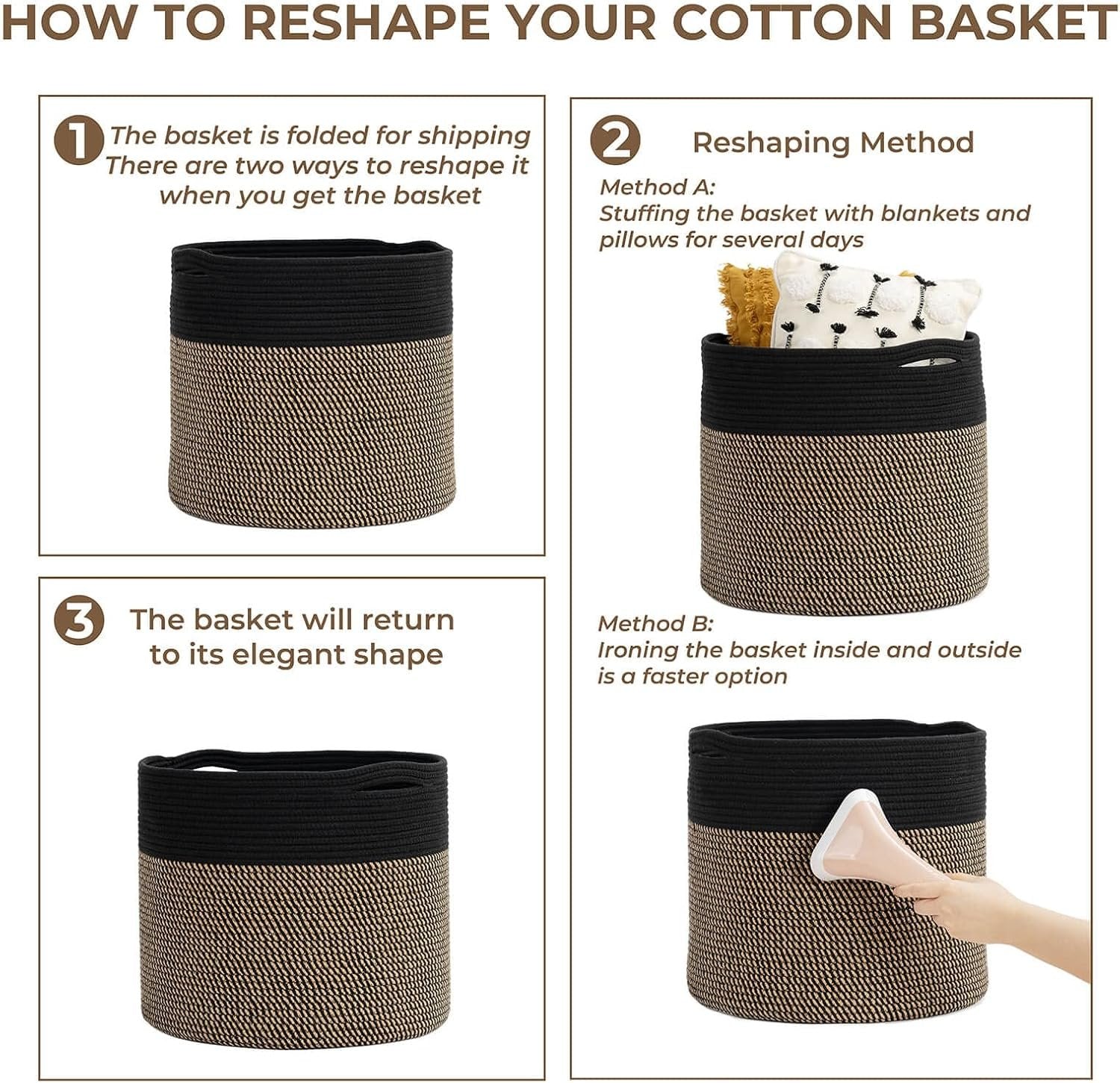 HOW TO RESHAPE YOUR COTTON BASKET

1 The basket is folded for shipping There are two ways to reshape it when you get the basket

2 Reshaping Method

Method A:
Stuffing the basket with blankets and pillows for several days

Method B:
Ironing the basket inside and outside is a faster option

3 The basket will return to its elegant shape