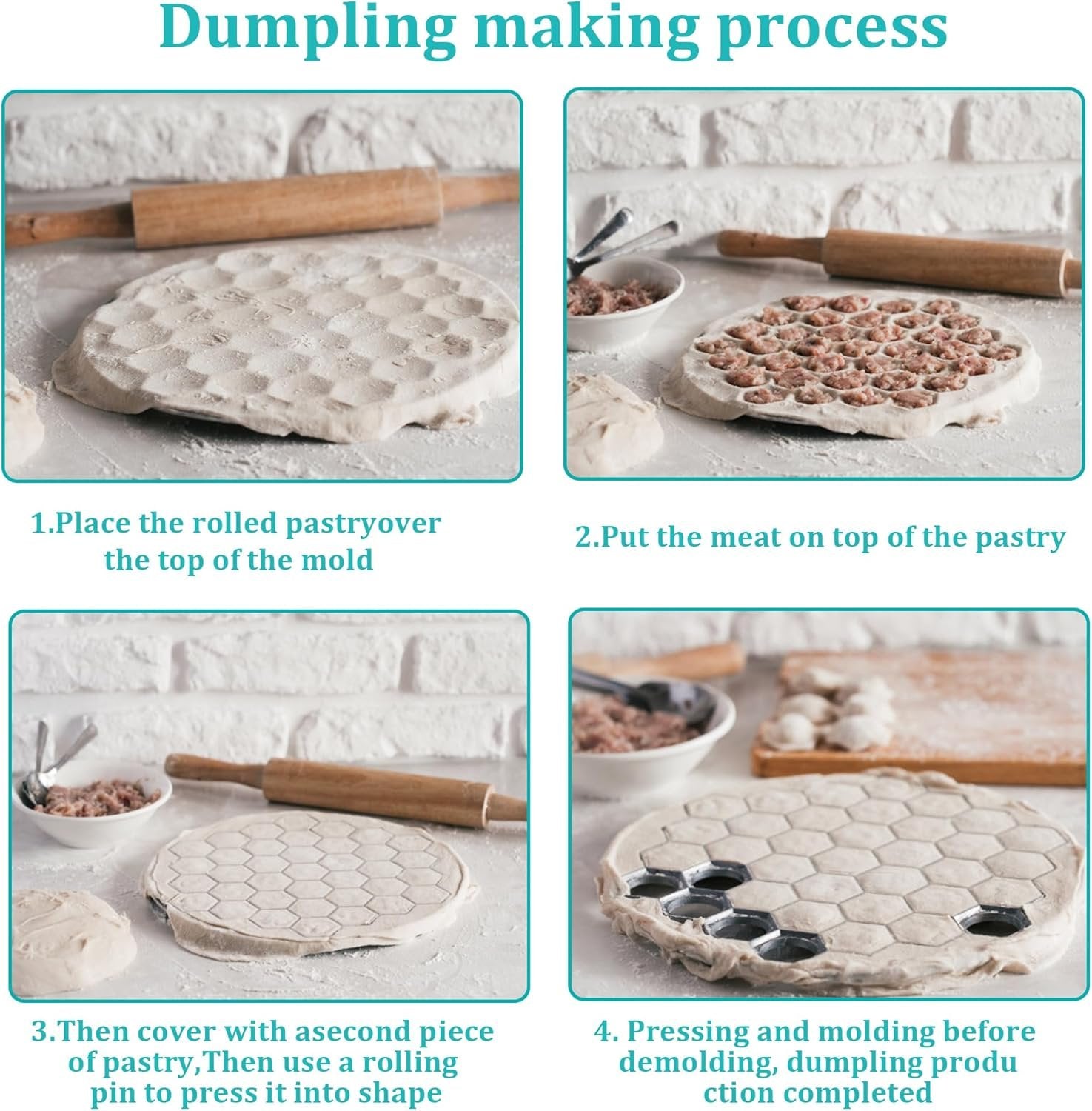 Dumpling making process

1.Place the rolled pastryover the top of the mold

2.Put the meat on top of the pastry

3.Then cover with asecond piece of pastry,Then use a rolling pin to press it into shape

4. Pressing and molding before demolding, dumpling produ ction completed