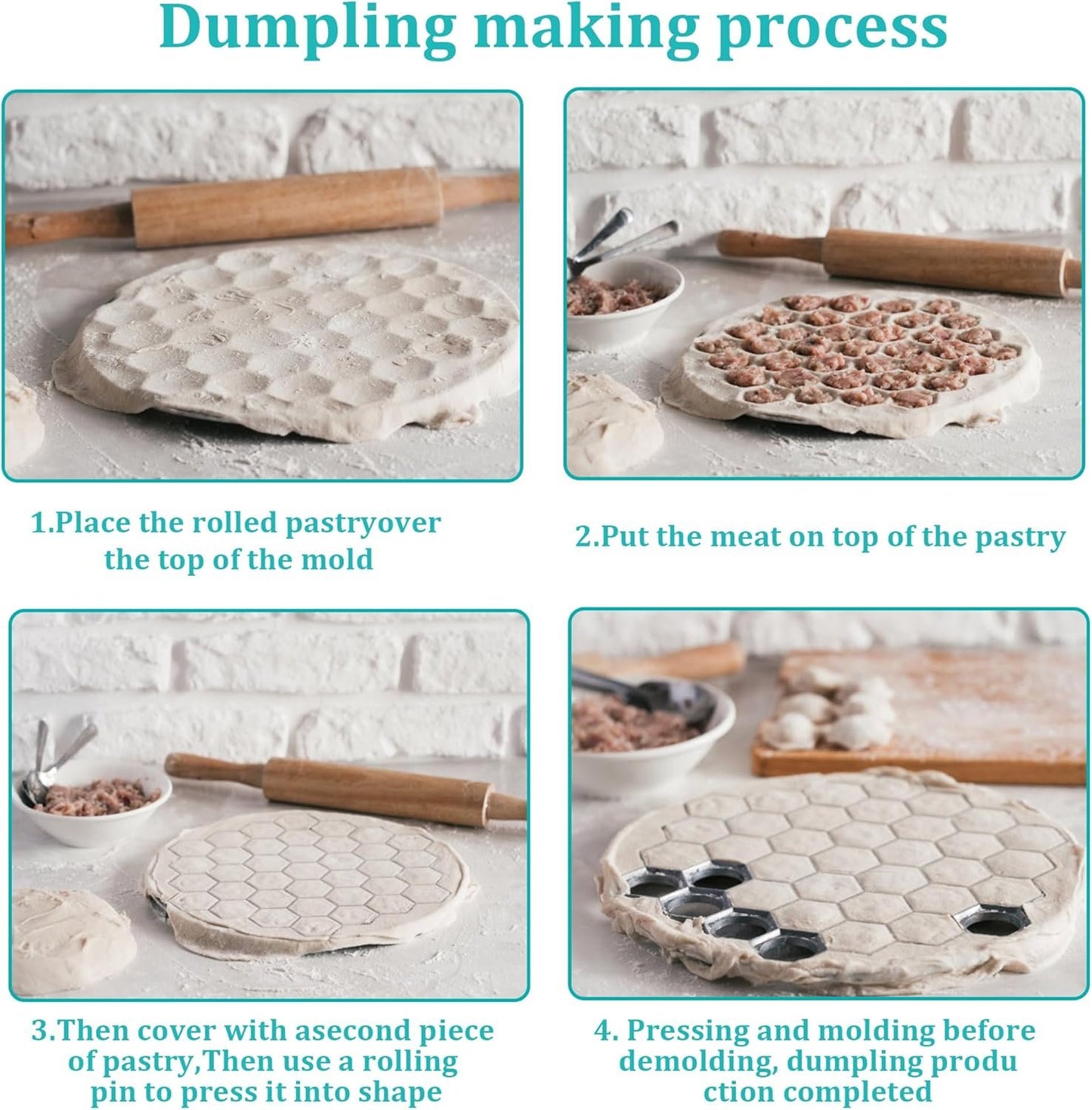 Dumpling making process

1.Place the rolled pastryover the top of the mold

2.Put the meat on top of the pastry

3.Then cover with asecond piece of pastry,Then use a rolling pin to press it into shape

4. Pressing and molding before demolding, dumpling produ ction completed