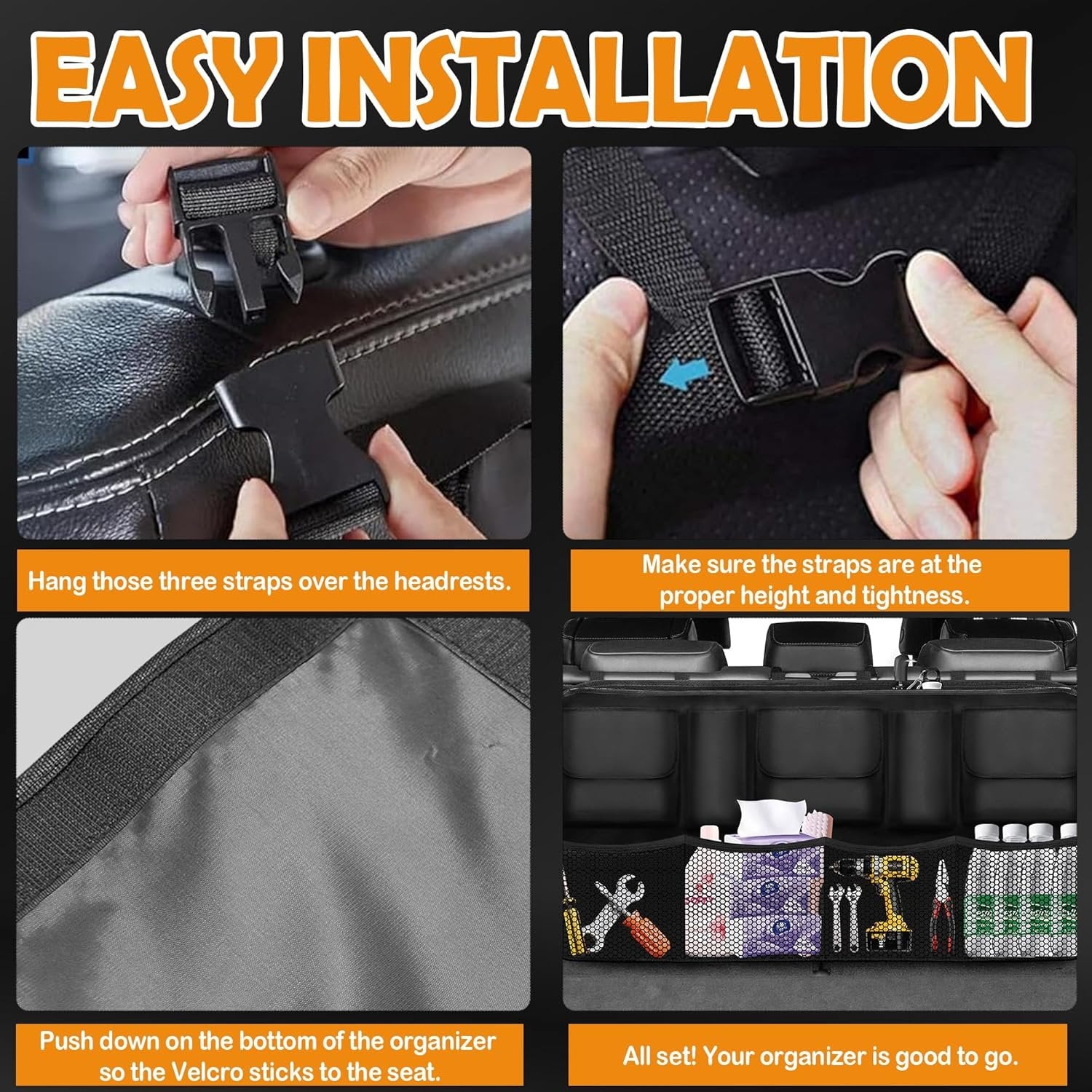 EASY INSTALLATION

Hang those three straps over the headrests.

Make sure the straps are at the proper height and tightness.

Push down on the bottom of the organizer so the Velcro sticks to the seat.

All set! Your organizer is good to go.