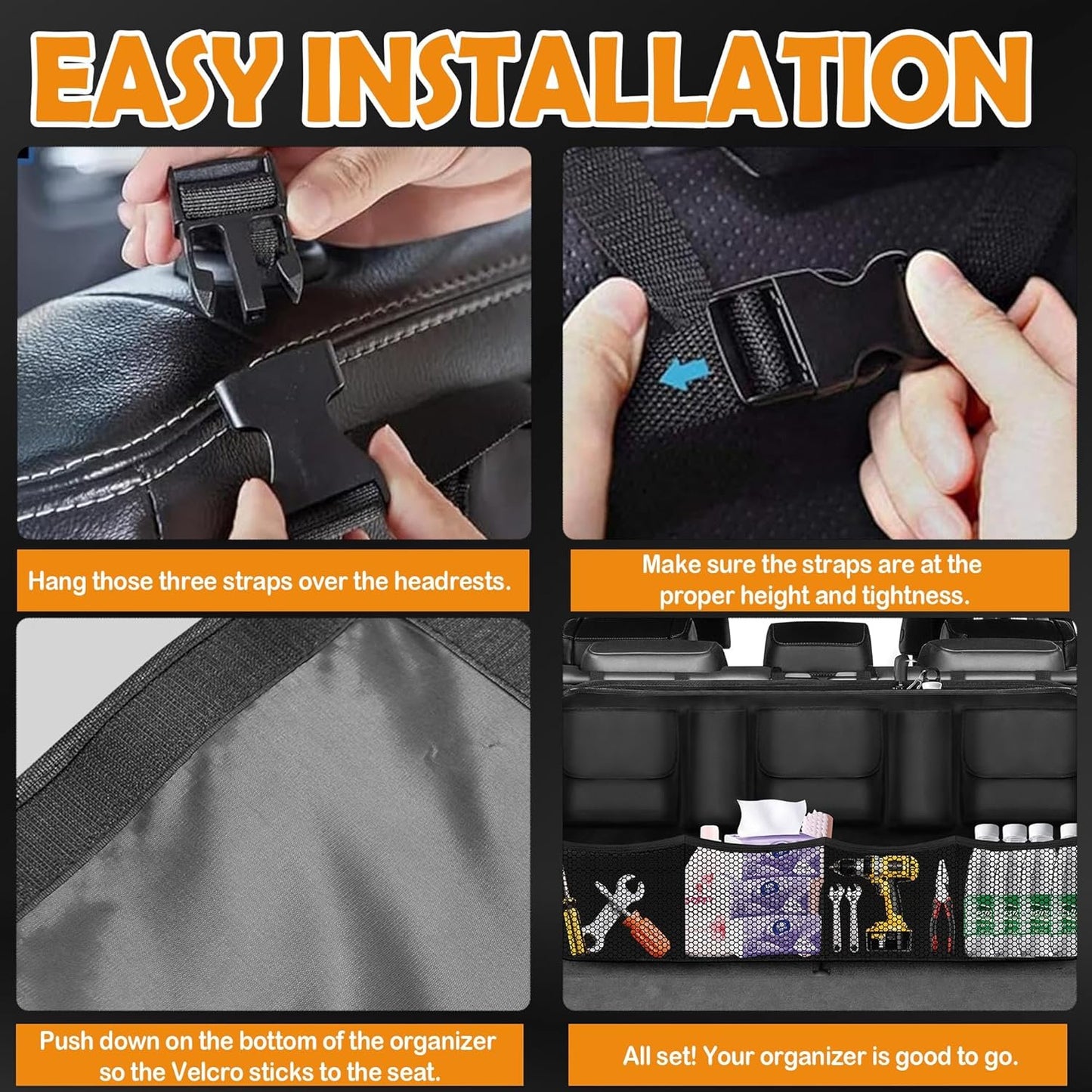 EASY INSTALLATION

Hang those three straps over the headrests.

Make sure the straps are at the proper height and tightness.

Push down on the bottom of the organizer so the Velcro sticks to the seat.

All set! Your organizer is good to go.