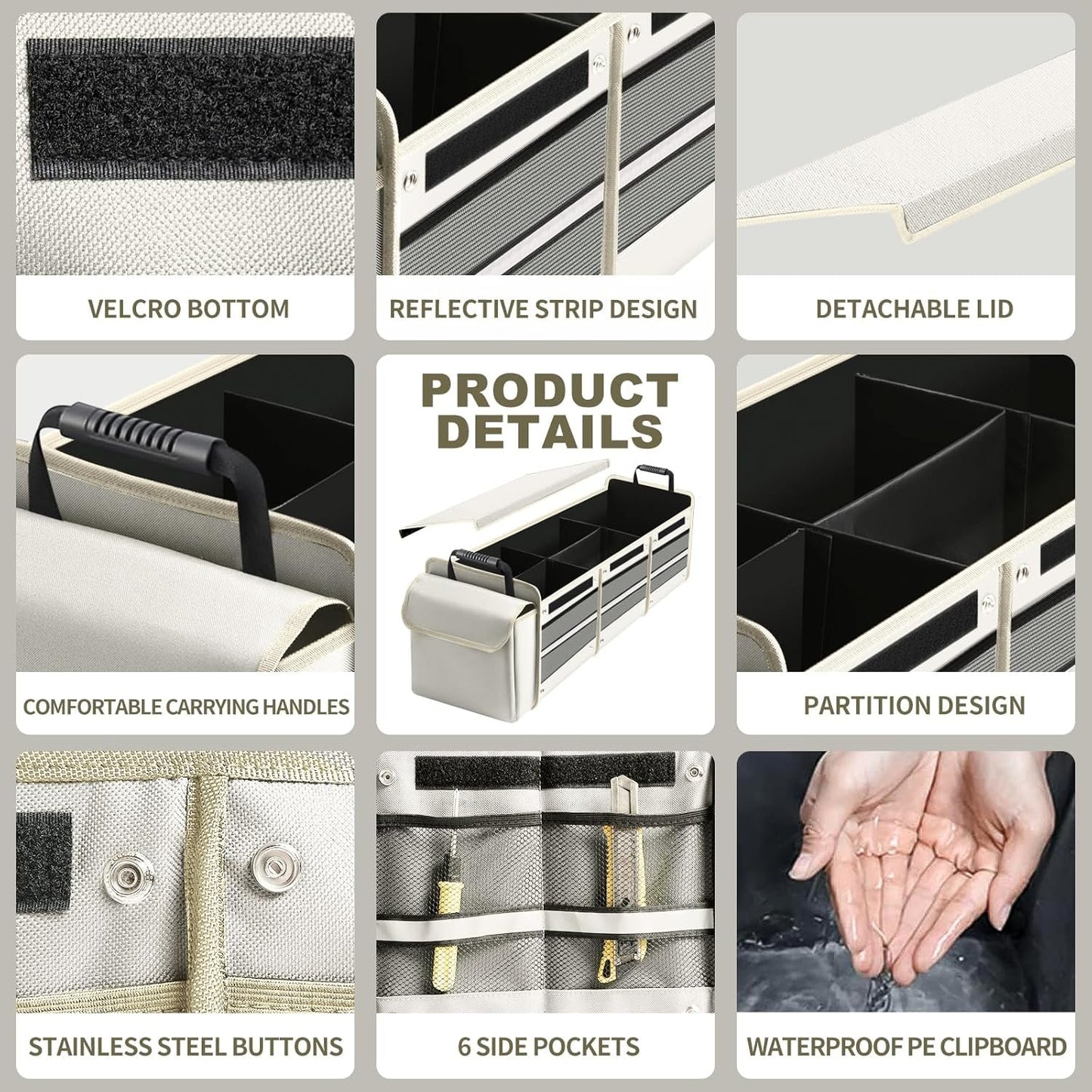 VELCRO BOTTOM

REFLECTIVE STRIP DESIGN

DETACHABLE LID

COMFORTABLE CARRYING HANDLES

PRODUCT DETAILS

PARTITION DESIGN

STAINLESS STEEL BUTTONS

6 SIDE POCKETS

WATERPROOF PE CLIPBOARD