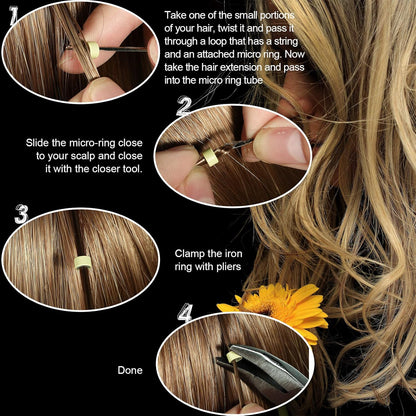 1

Take one of the small portions of your hair, twist it and pass it through a loop that has a string and an attached micro ring. Now take the hair extension and pass into the micro ring tube

2

Slide the micro-ring close to your scalp and close it with the closer tool.

3

Clamp the iron ring with pliers

4

Done