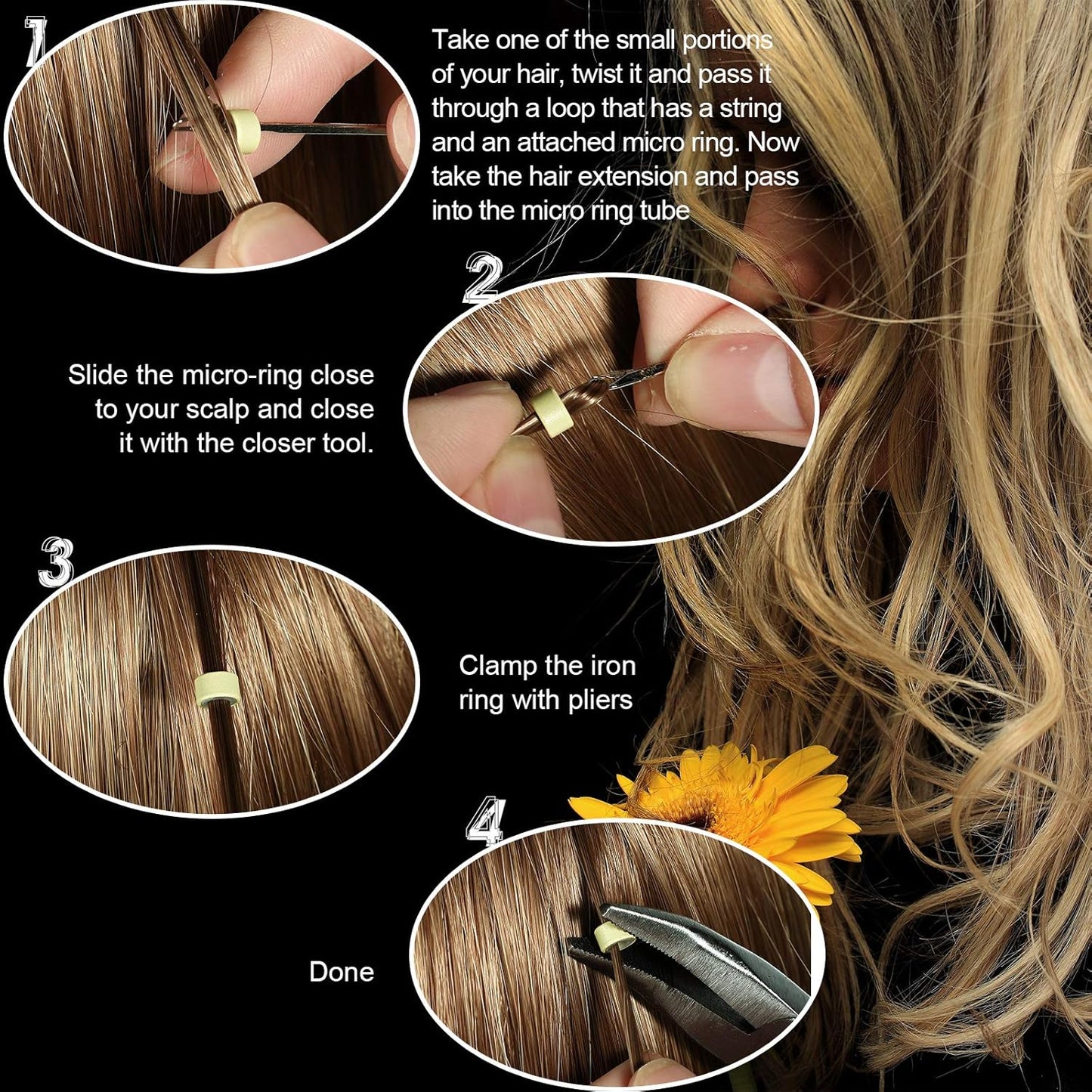 1

Take one of the small portions of your hair, twist it and pass it through a loop that has a string and an attached micro ring. Now take the hair extension and pass into the micro ring tube

2

Slide the micro-ring close to your scalp and close it with the closer tool.

3

Clamp the iron ring with pliers

4

Done