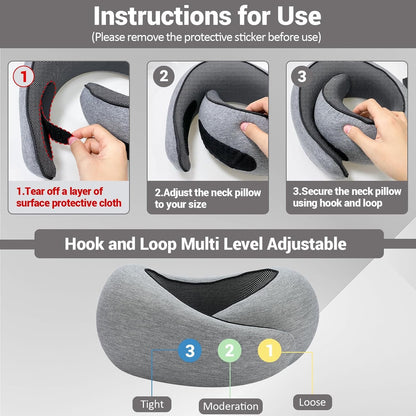 Instructions for Use
(Please remove the protective sticker before use)

1
1.Tear off a layer of surface protective cloth

2
2.Adjust the neck pillow to your size

3
3.Secure the neck pillow using hook and loop

Hook and Loop Multi Level Adjustable

3
2
1

Tight
Moderation
Loose