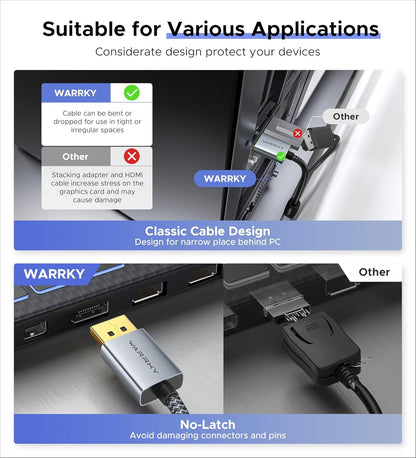 Suitable for Various Applications

Considerate design protect your devices

WARRKY

Cable can be bent or dropped for use in tight or irregular spaces

Other

Stacking adapter and HDMI cable increase stress on the graphics card and may cause damage

Other

WARRKY

WARRKY

Classic Cable Design
Design for narrow place behind PC

WARRKY

Other

WARRKY

No-Latch
Avoid damaging connectors and pins