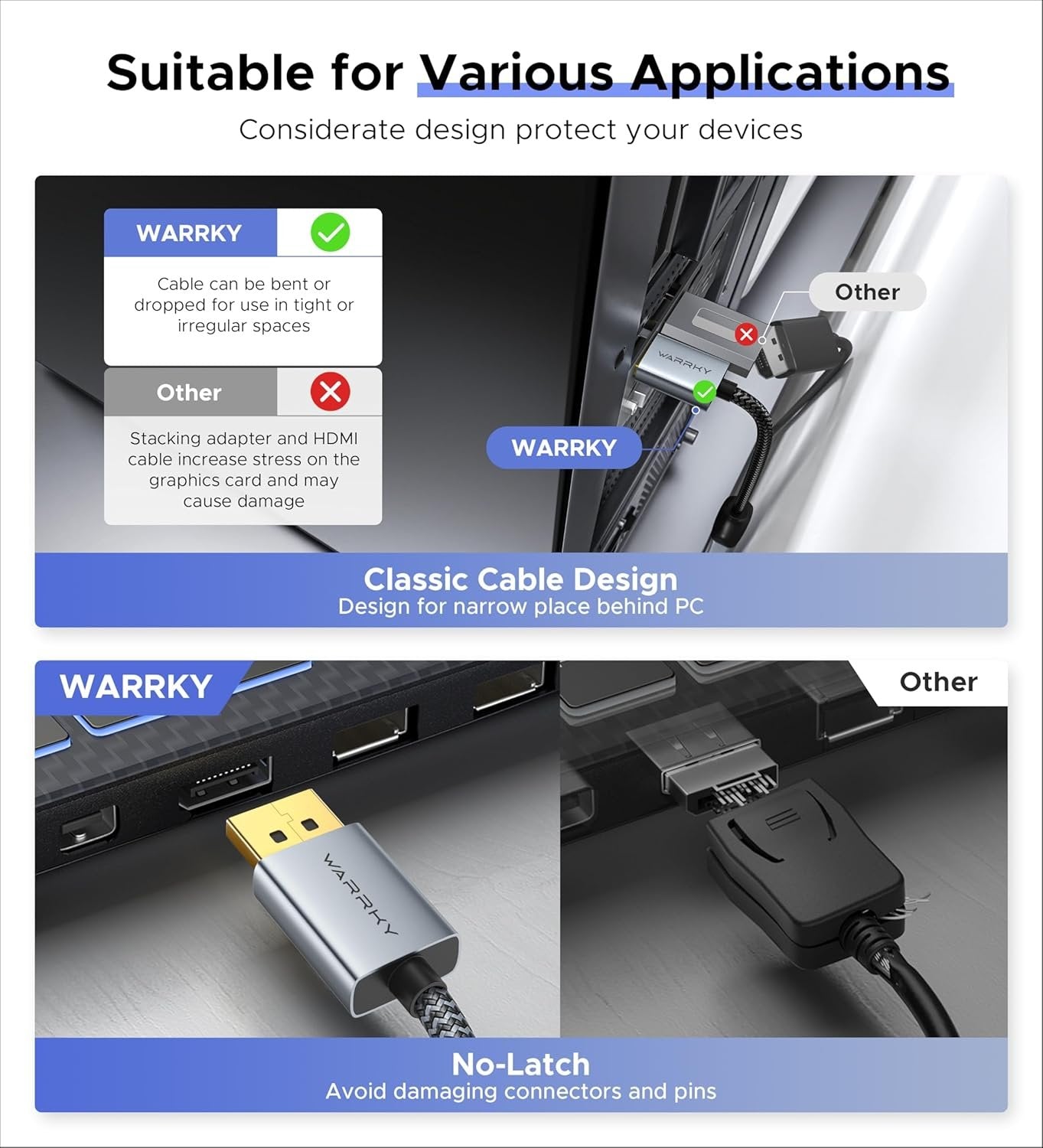 Suitable for Various Applications

Considerate design protect your devices

WARRKY

Cable can be bent or dropped for use in tight or irregular spaces

Other

Stacking adapter and HDMI cable increase stress on the graphics card and may cause damage

Other

WARRKY

WARRKY

Classic Cable Design
Design for narrow place behind PC

WARRKY

WARRKY

Other

No-Latch
Avoid damaging connectors and pins