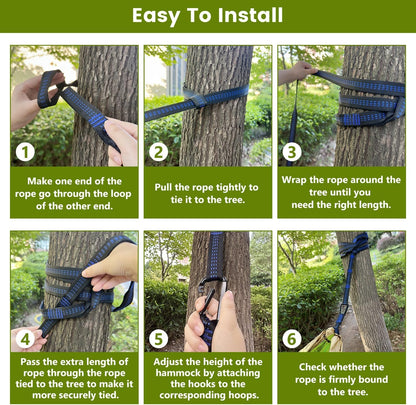 Easy To Install

1

Make one end of the rope go through the loop of the other end.

2

Pull the rope tightly to tie it to the tree.

3

Wrap the rope around the tree until you need the right length.

4

Pass the extra length of rope through the rope tied to the tree to make it more securely tied.

5

Adjust the height of the hammock by attaching the hooks to the corresponding hoops.

6

Check whether the rope is firmly bound to the tree.