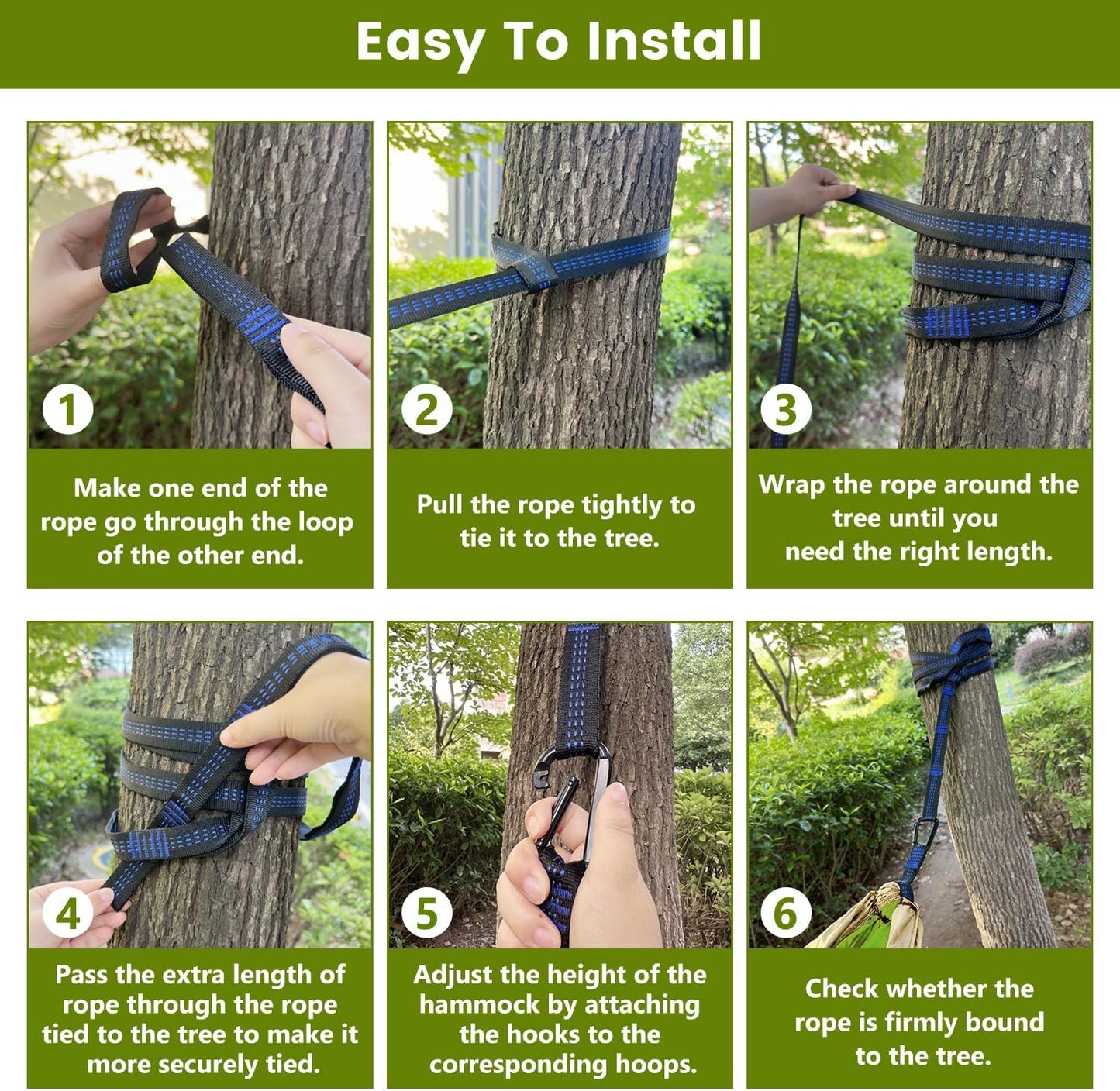 Easy To Install

1

Make one end of the rope go through the loop of the other end.

2

Pull the rope tightly to tie it to the tree.

3

Wrap the rope around the tree until you need the right length.

4

Pass the extra length of rope through the rope tied to the tree to make it more securely tied.

5

Adjust the height of the hammock by attaching the hooks to the corresponding hoops.

6

Check whether the rope is firmly bound to the tree.