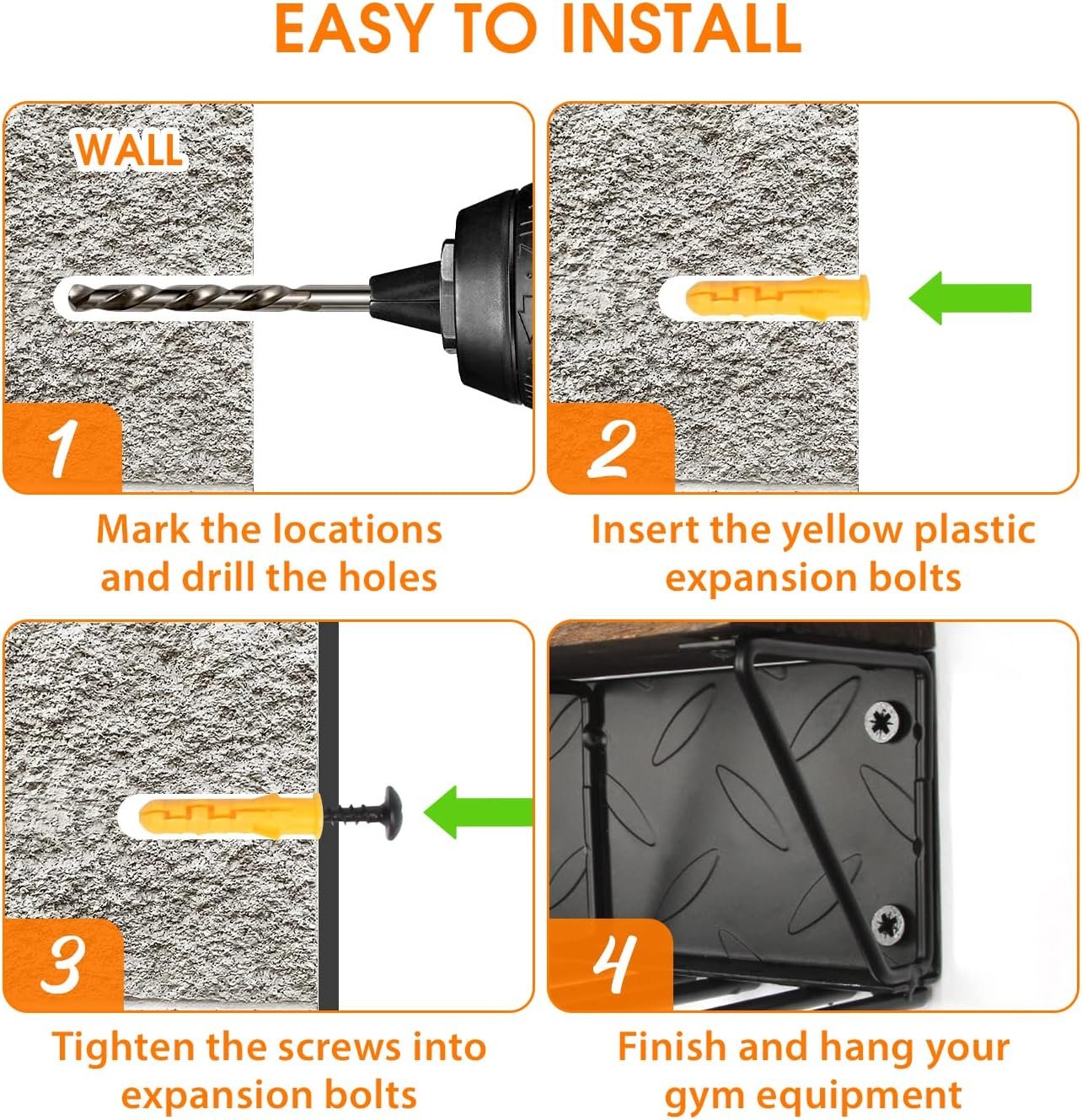 EASY TO INSTALL

WALL

1

Mark the locations and drill the holes

2

Insert the yellow plastic expansion bolts

3

Tighten the screws into expansion bolts

4

Finish and hang your gym equipment