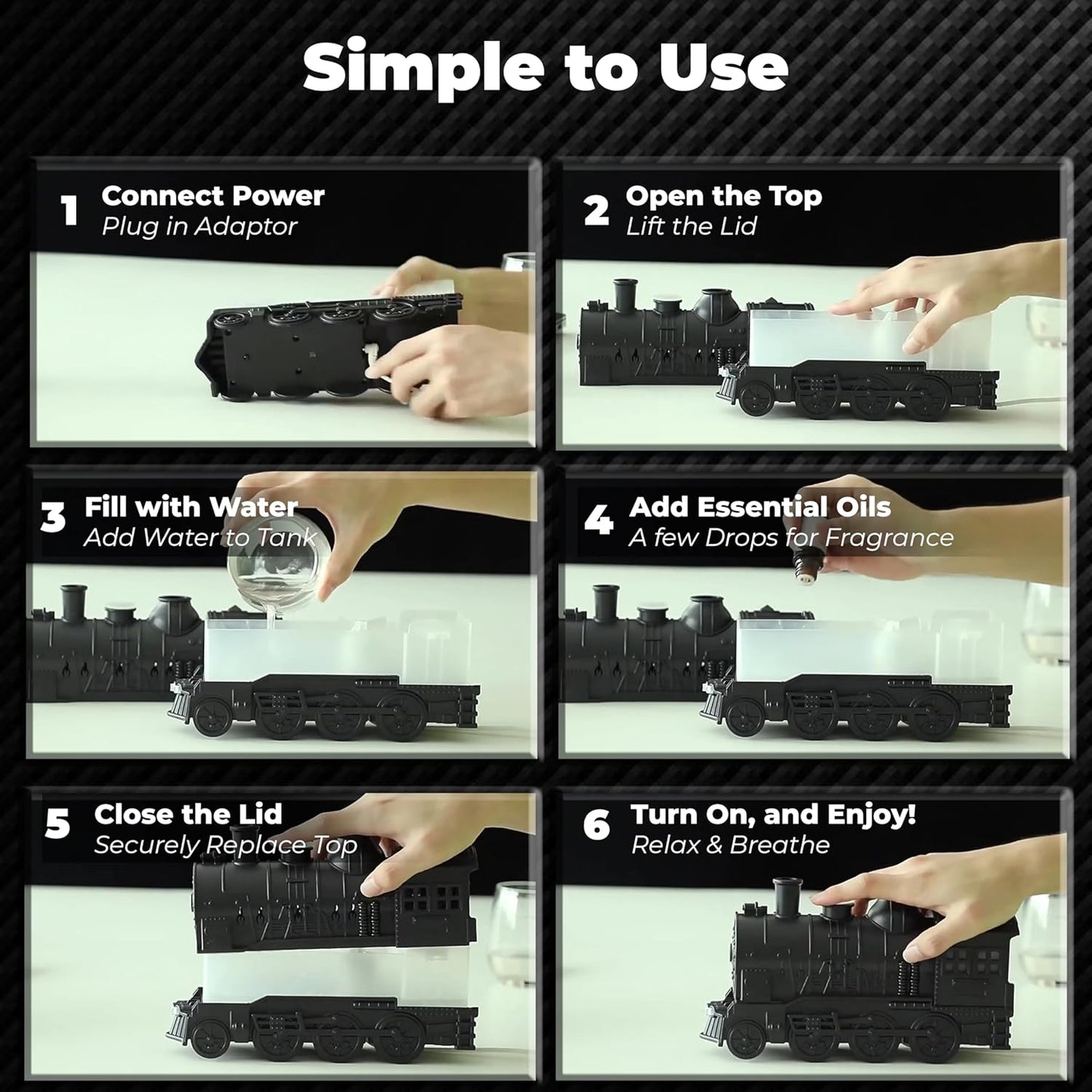 Simple to Use

1 Connect Power
Plug in Adaptor

2 Open the Top
Lift the Lid

3 Fill with Water
Add Water to Tank

4 Add Essential Oils
A few Drops for Fragrance

5 Close the Lid
Securely Replace Top

6 Turn On, and Enjoy!
Relax & Breathe