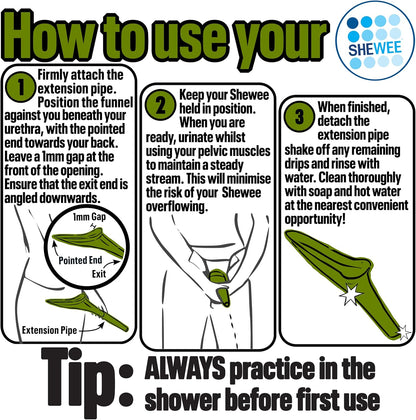 How to use your

SHEWEE

1 Firmly attach the extension pipe. Position the funnel against you beneath your urethra, with the pointed end towards your back. Leave a 1mm gap at the front of the opening. Ensure that the exit end is angled downwards.

1mm Gap

Pointed End

Exit

Extension Pipe

2 Keep your Shewee held in position. When you are ready, urinate whilst using your pelvic muscles to maintain a steady stream. This will minimise the risk of your Shewee overflowing.

3 When finished, detach the extension pipe shake off any remaining drips and rinse with water. Clean thoroughly with soap and hot water at the nearest convenient opportunity!

Tip: ALWAYS practice in the shower before first use