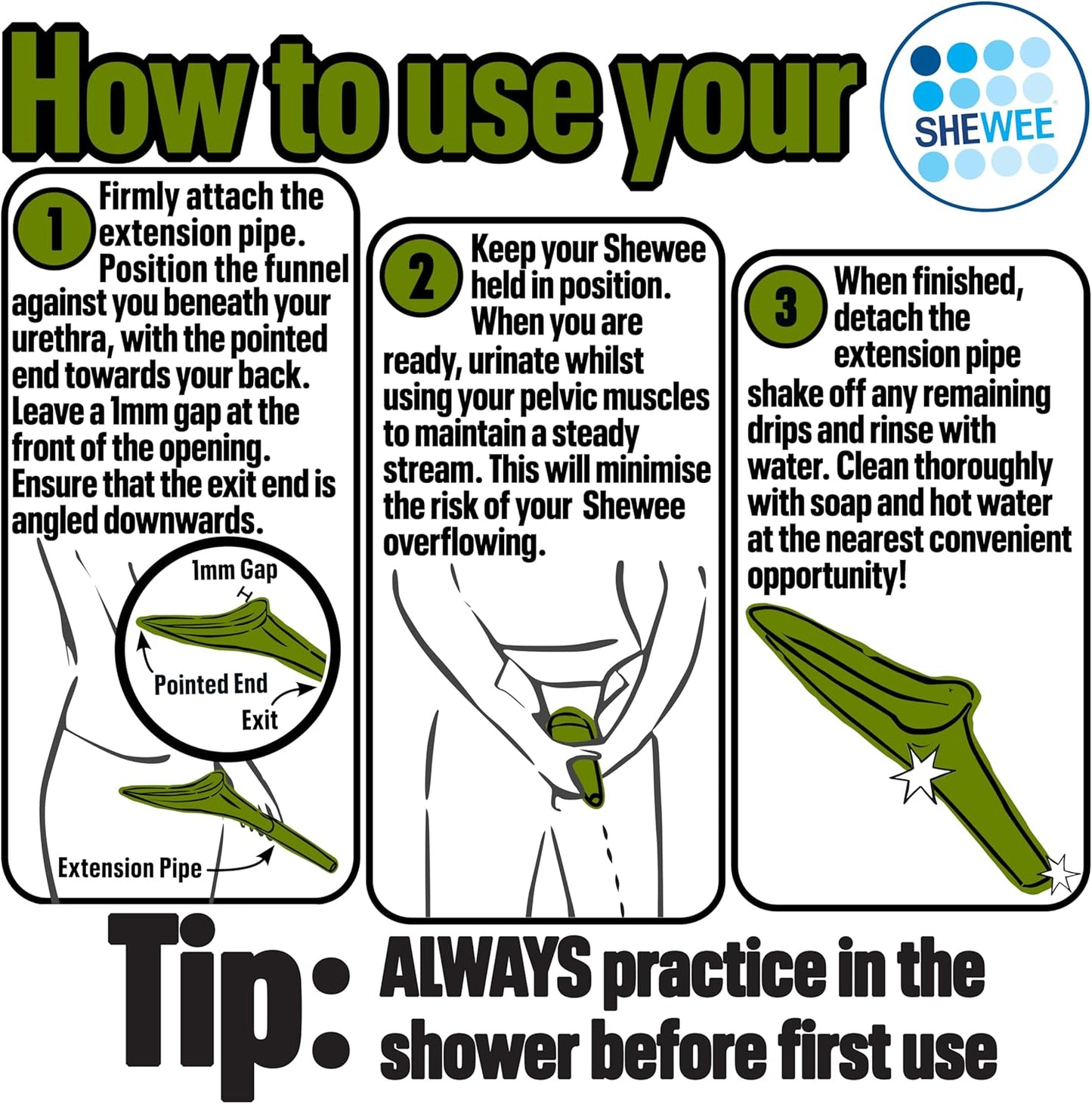 How to use your

SHEWEE

1 Firmly attach the extension pipe. Position the funnel against you beneath your urethra, with the pointed end towards your back. Leave a 1mm gap at the front of the opening. Ensure that the exit end is angled downwards.

1mm Gap

Pointed End

Exit

Extension Pipe

2 Keep your Shewee held in position. When you are ready, urinate whilst using your pelvic muscles to maintain a steady stream. This will minimise the risk of your Shewee overflowing.

3 When finished, detach the extension pipe shake off any remaining drips and rinse with water. Clean thoroughly with soap and hot water at the nearest convenient opportunity!

Tip: ALWAYS practice in the shower before first use