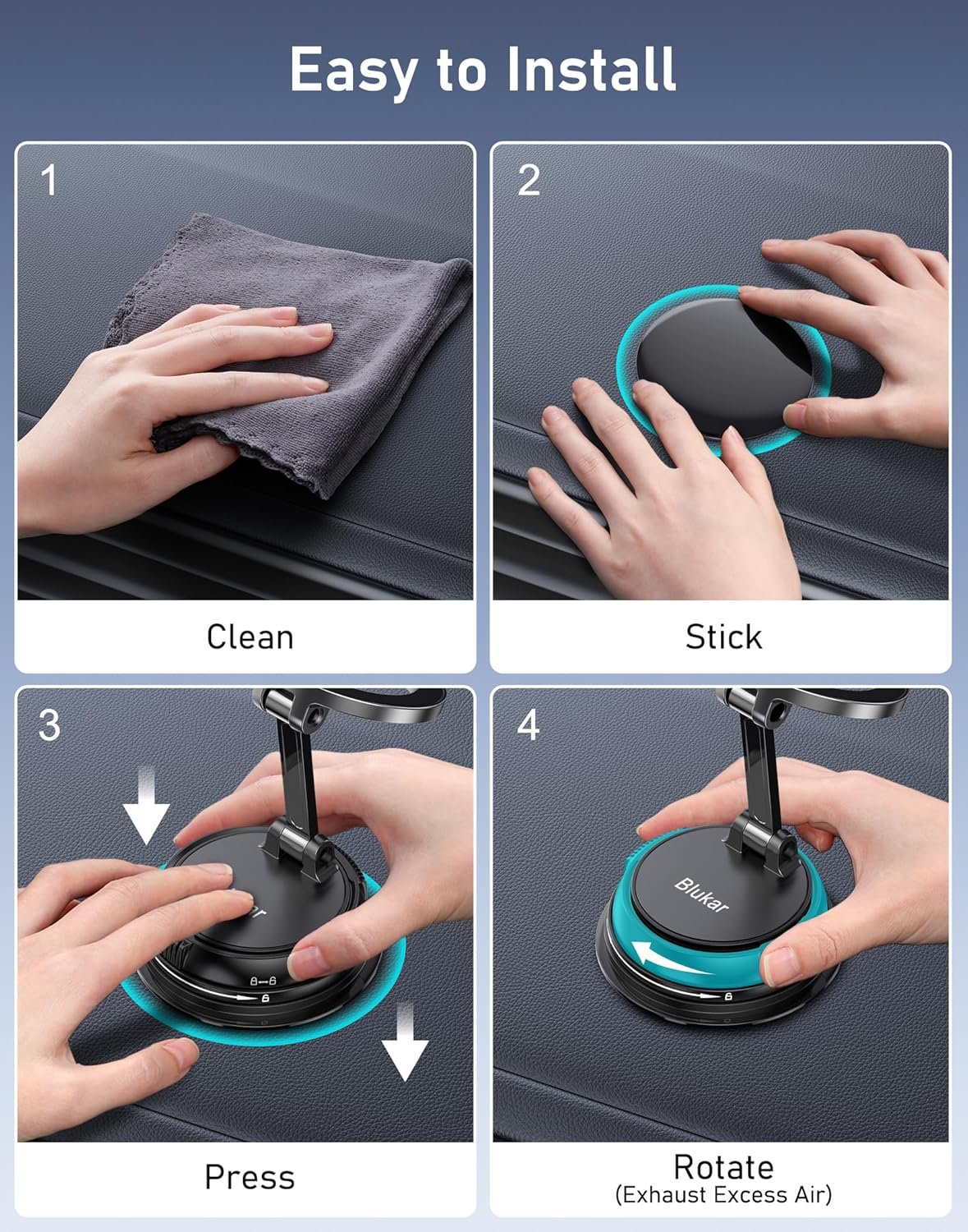 Easy to Install

1

Clean

2

Stick

3

Press

4

Blukar

Rotate
(Exhaust Excess Air)