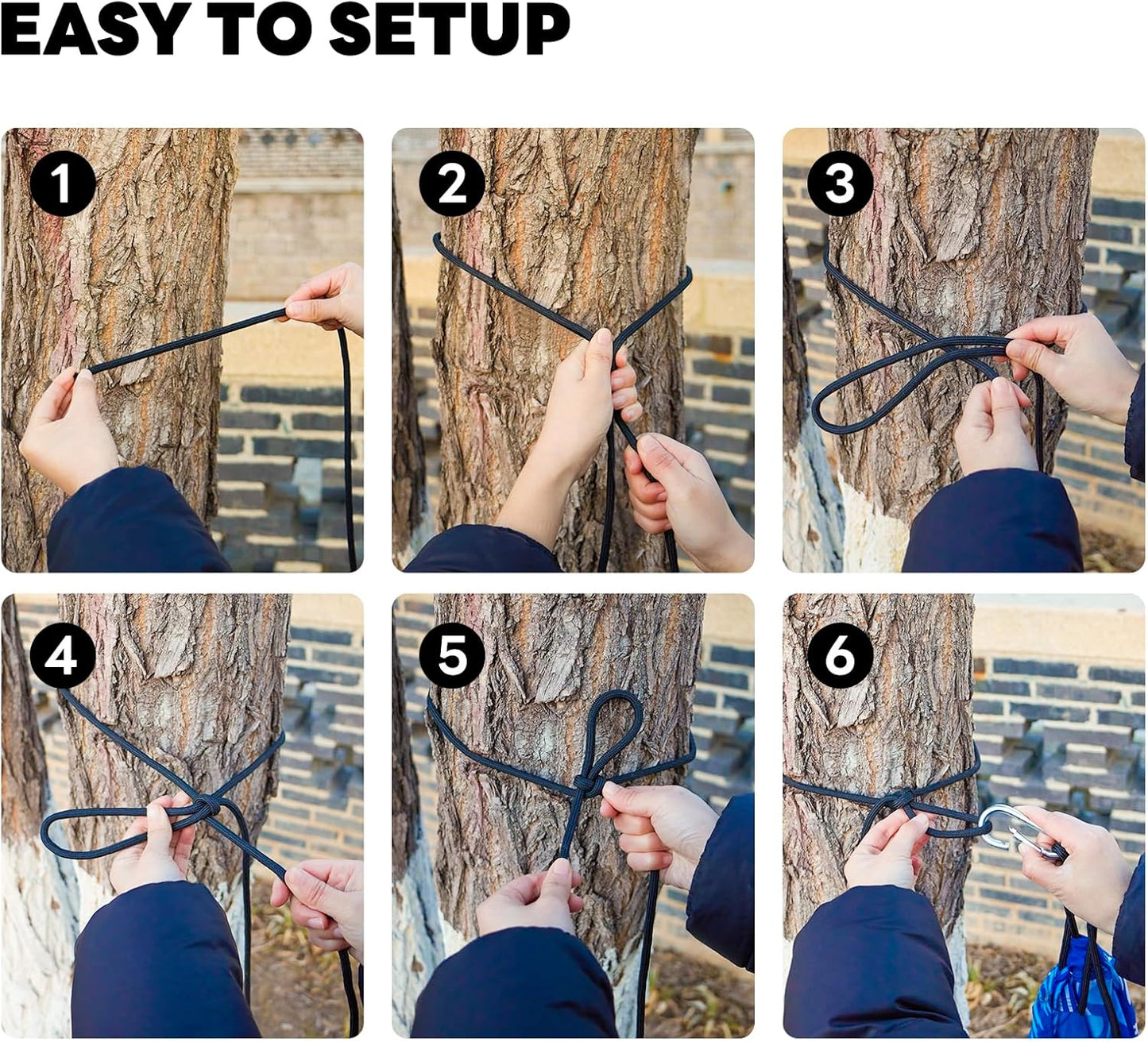 EASY TO SETUP

1

2

3

4

5

6