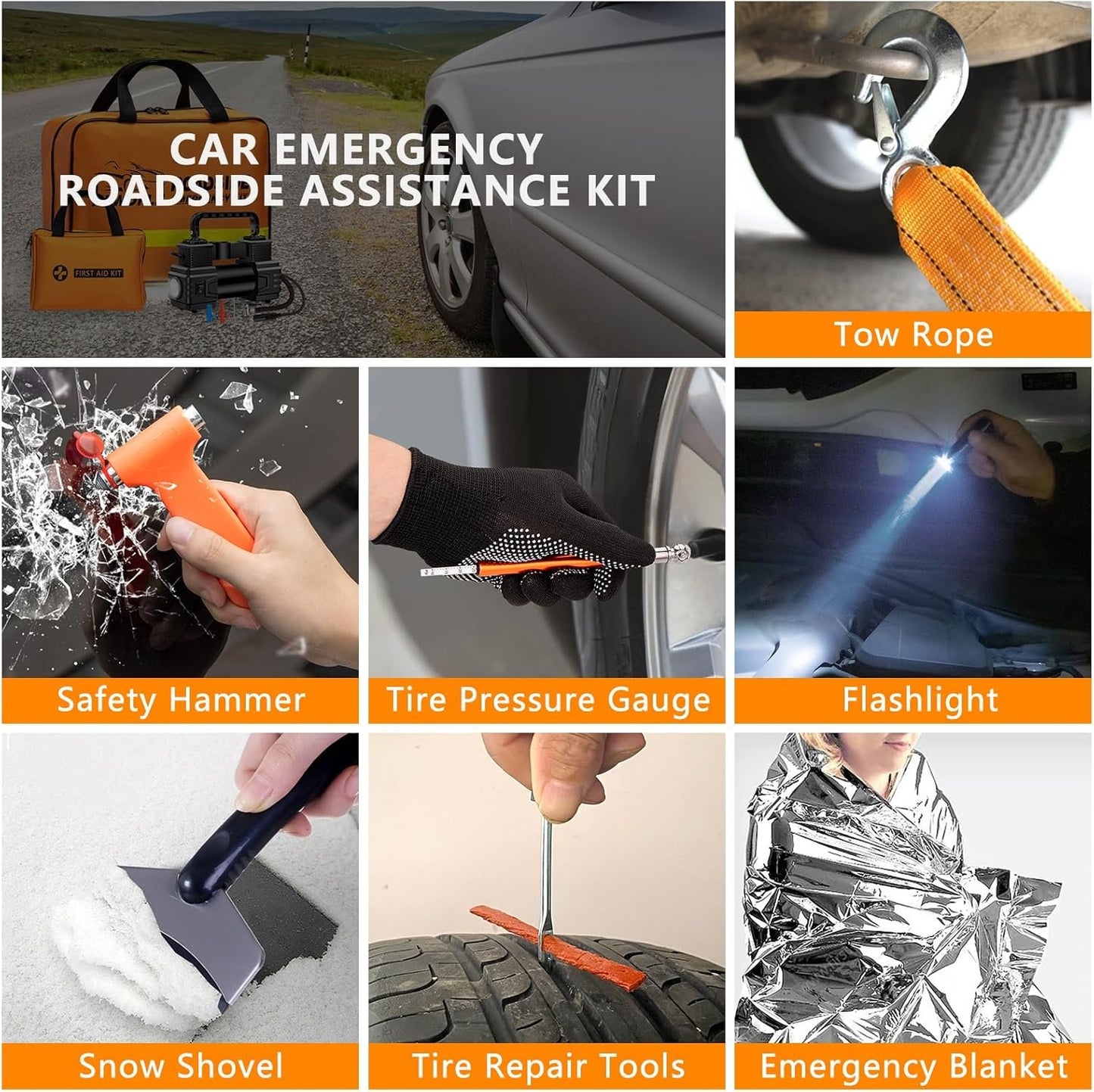 CAR EMERGENCY ROADSIDE ASSISTANCE KIT

FIRST AID KIT

Tow Rope

Safety Hammer

Tire Pressure Gauge

Flashlight

Snow Shovel

Tire Repair Tools

Emergency Blanket