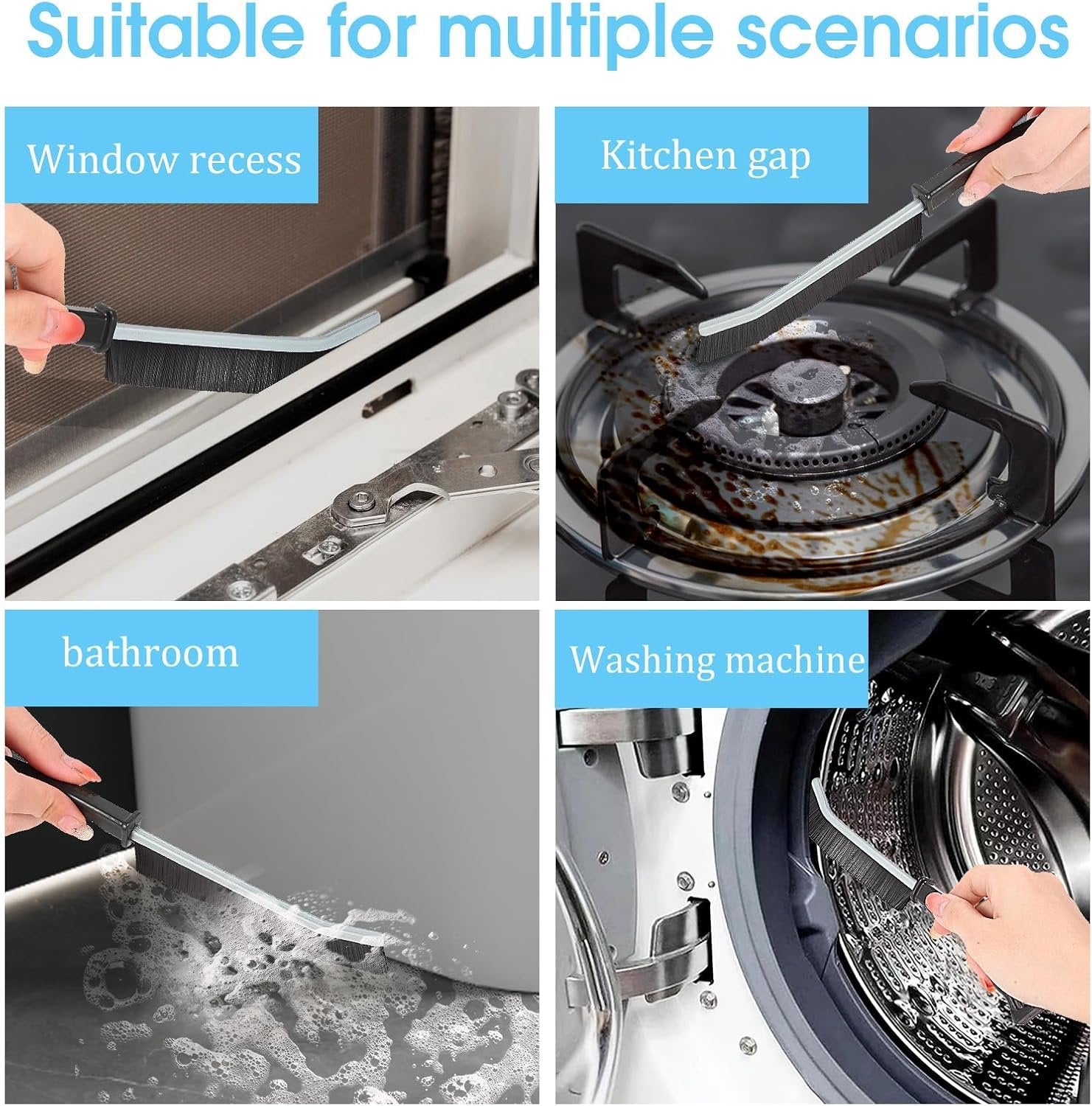 Suitable for multiple scenarios

Window recess

Kitchen gap

bathroom

Washing machine