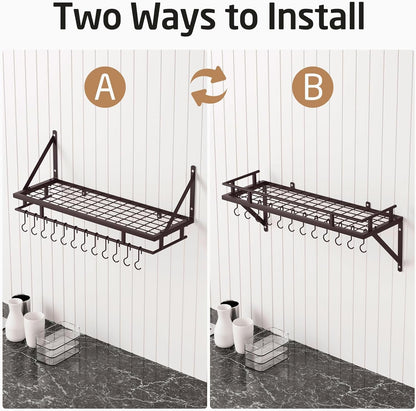 Two Ways to Install

A

B