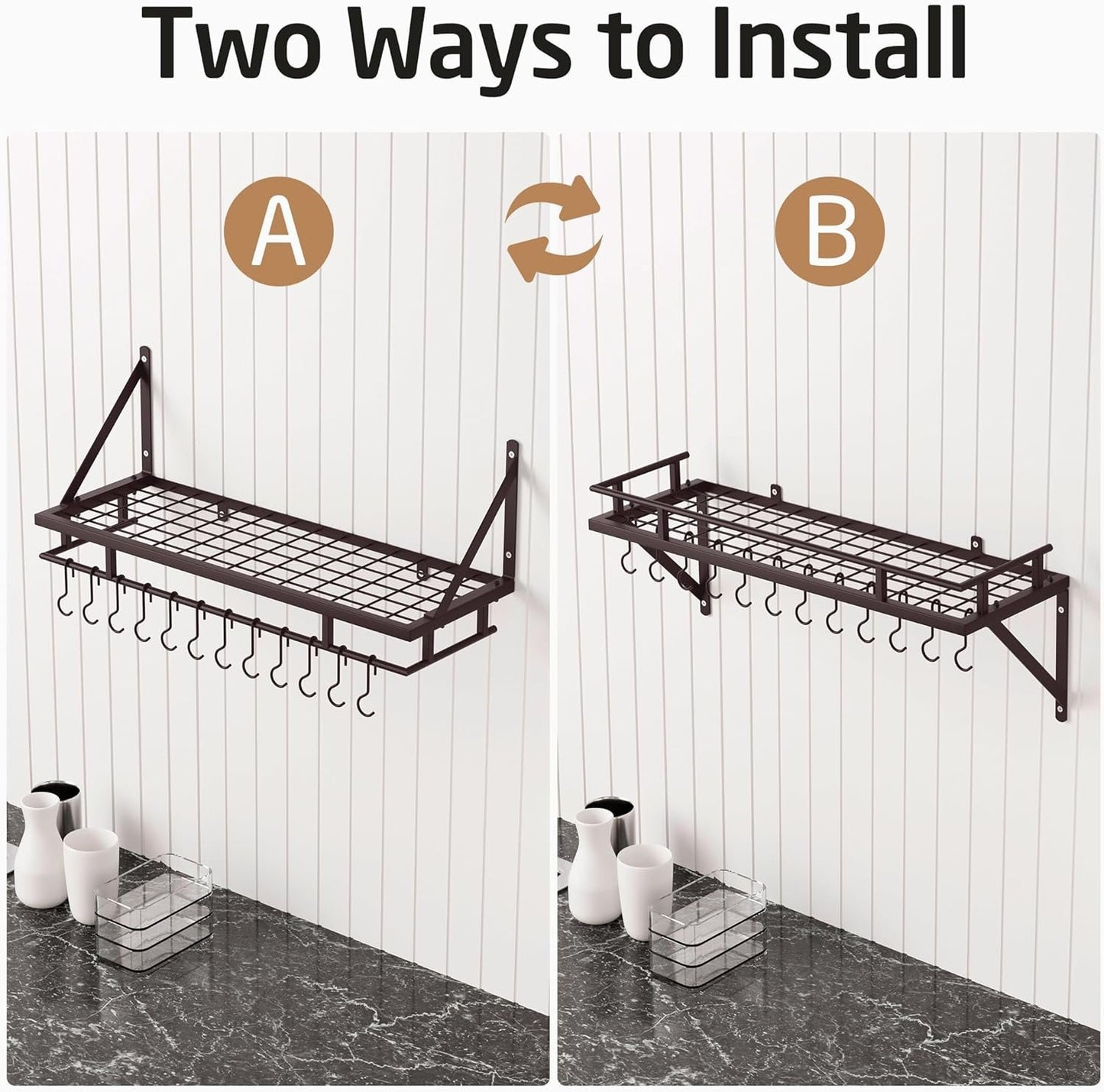 Two Ways to Install

A

B