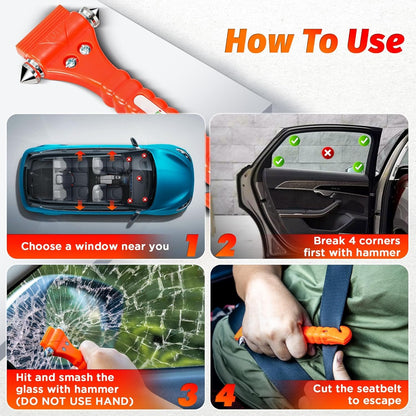 How To Use

Choose a window near you 1

2 Break 4 corners first with hammer

Hit and smash the glass with hammer (DO NOT USE HAND) 3

4 Cut the seatbelt to escape