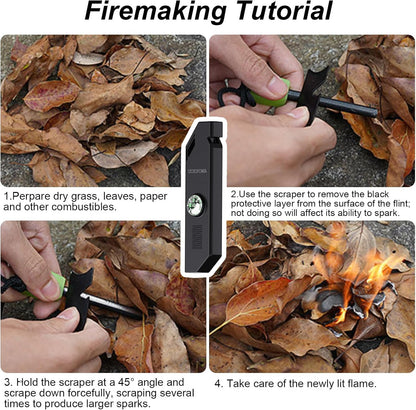 Firemaking Tutorial

1.Perpare dry grass, leaves, paper and other combustibles.

2.Use the scraper to remove the black protective layer from the surface of the flint; not doing so will affect its ability to spark.

3. Hold the scraper at a 45° angle and scrape down forcefully, scraping several times to produce larger sparks.

4. Take care of the newly lit flame.