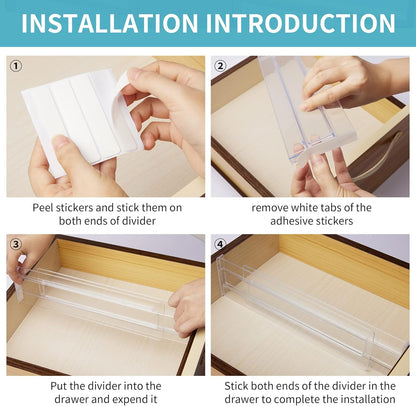 INSTALLATION INTRODUCTION

①

Peel stickers and stick them on both ends of divider

②

remove white tabs of the adhesive stickers

③

Put the divider into the drawer and expend it

④

Stick both ends of the divider in the drawer to complete the installation