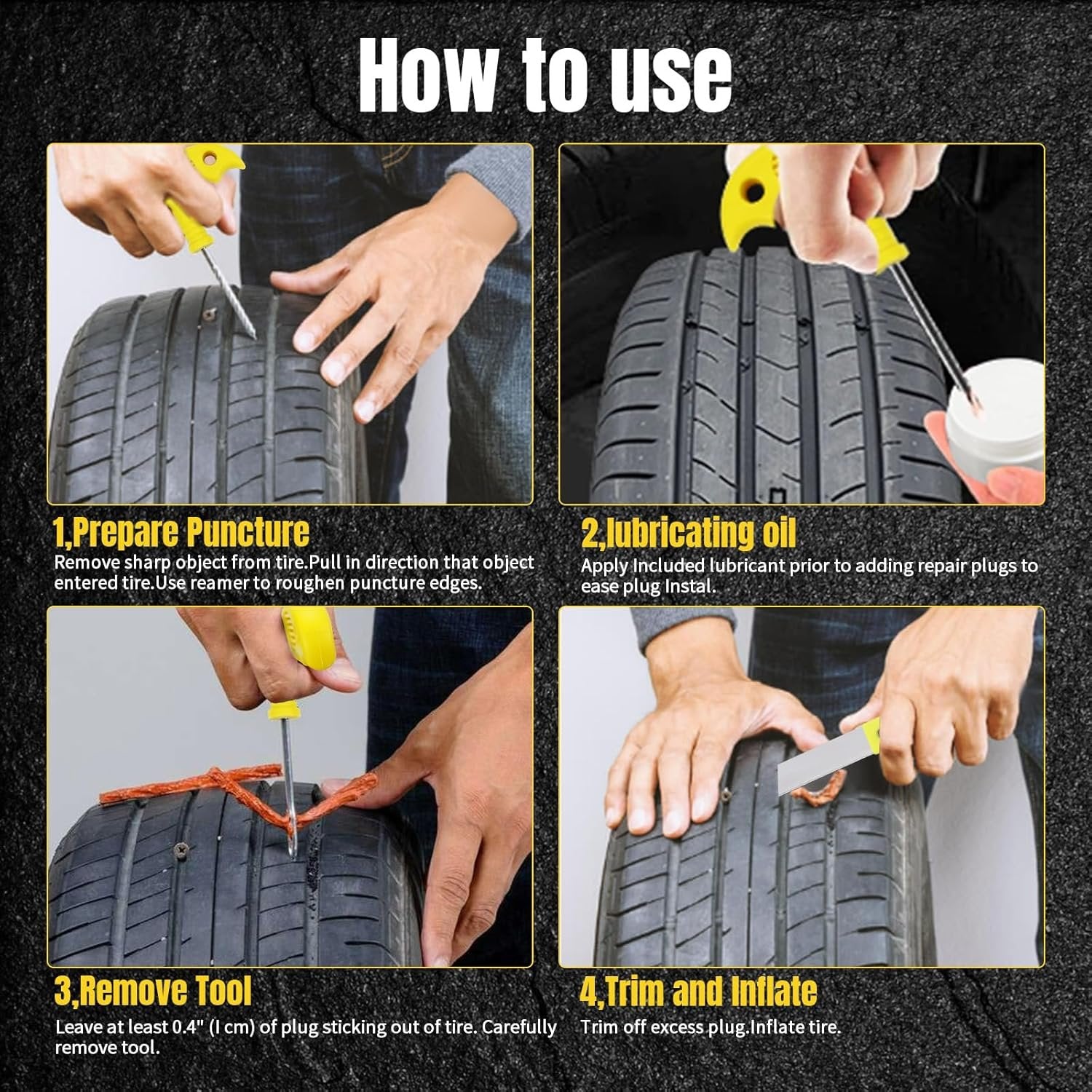 How to use

1,Prepare Puncture
Remove sharp object from tire.Pull in direction that object entered tire.Use reamer to roughen puncture edges.

2,lubricating oil
Apply Included lubricant prior to adding repair plugs to ease plug Instal.

3,Remove Tool
Leave at least 0.4" (I cm) of plug sticking out of tire. Carefully remove tool.

4,Trim and Inflate
Trim off excess plug.Inflate tire.