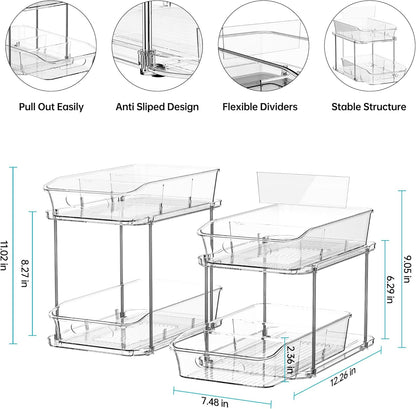 Pull Out Easily

Anti Sliped Design

Flexible Dividers

Stable Structure

11.02 in

8.27 in

9.05 in

6.29 in

2.36 in

12.26 in

7.48 in