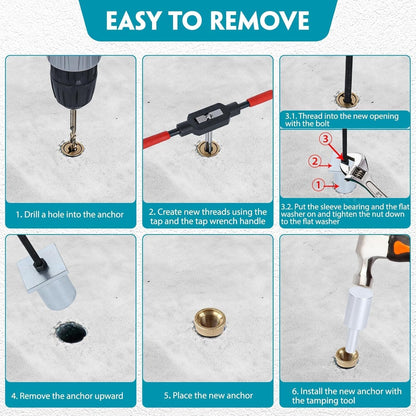 EASY TO REMOVE

1. Drill a hole into the anchor

2. Create new threads using the tap and the tap wrench handle

3.1. Thread into the new opening with the bolt

3

2

1

3.2. Put the sleeve bearing and the flat washer on and tighten the nut down to the flat washer

4. Remove the anchor upward

5. Place the new anchor

6. Install the new anchor with the tamping tool