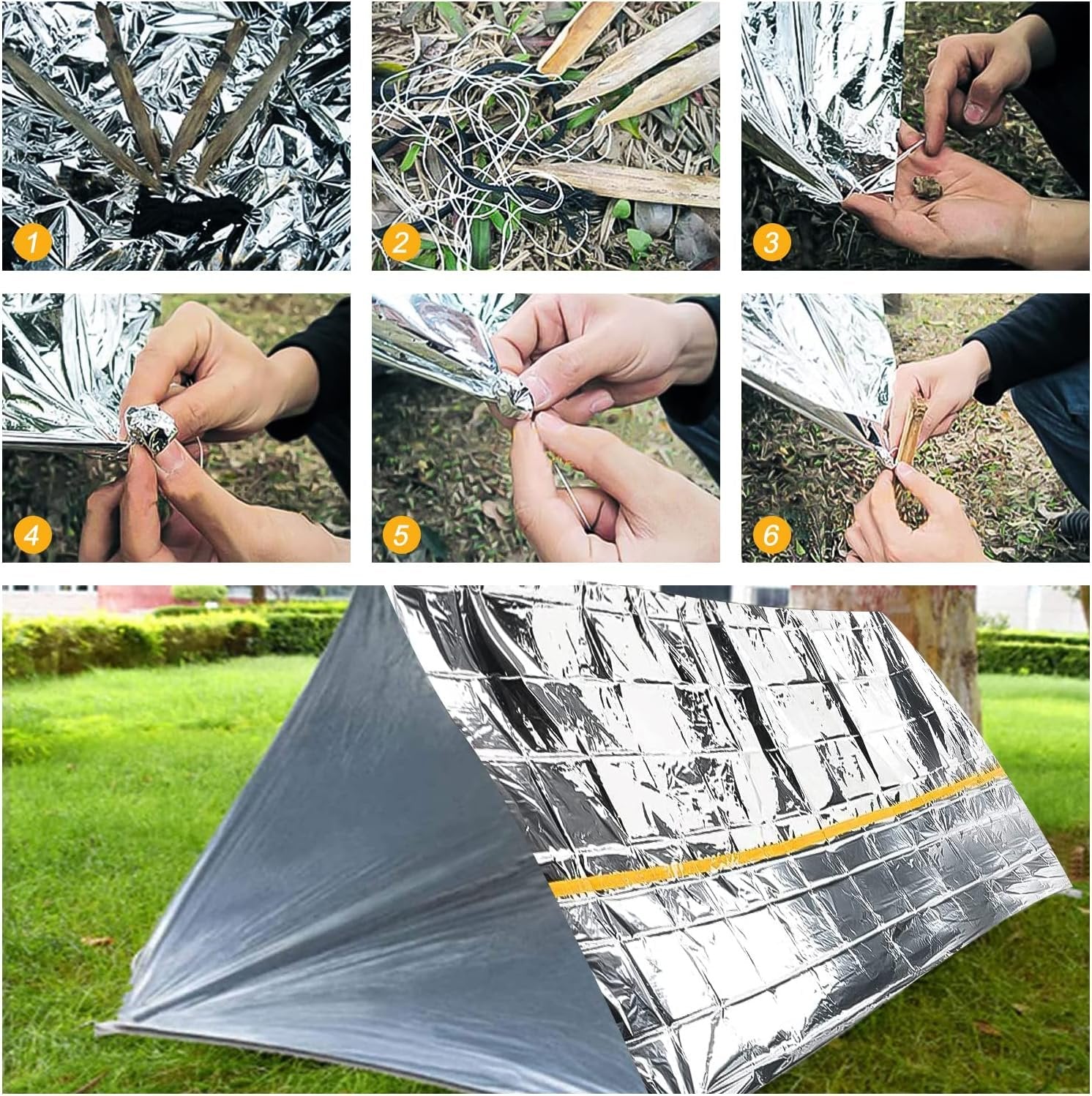 1

2

3

4

5

6