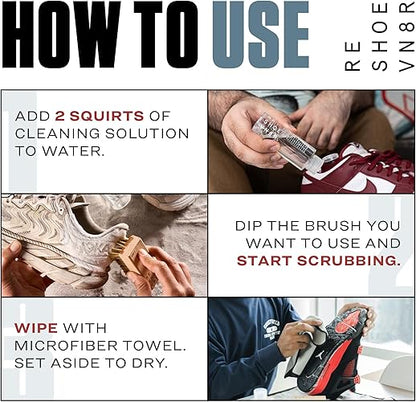 HOW TO USE

RE SHOE VN8R

1
ADD 2 SQUIRTS OF CLEANING SOLUTION TO WATER.

2
DIP THE BRUSH YOU WANT TO USE AND START SCRUBBING.

3
WIPE WITH MICROFIBER TOWEL. SET ASIDE TO DRY.