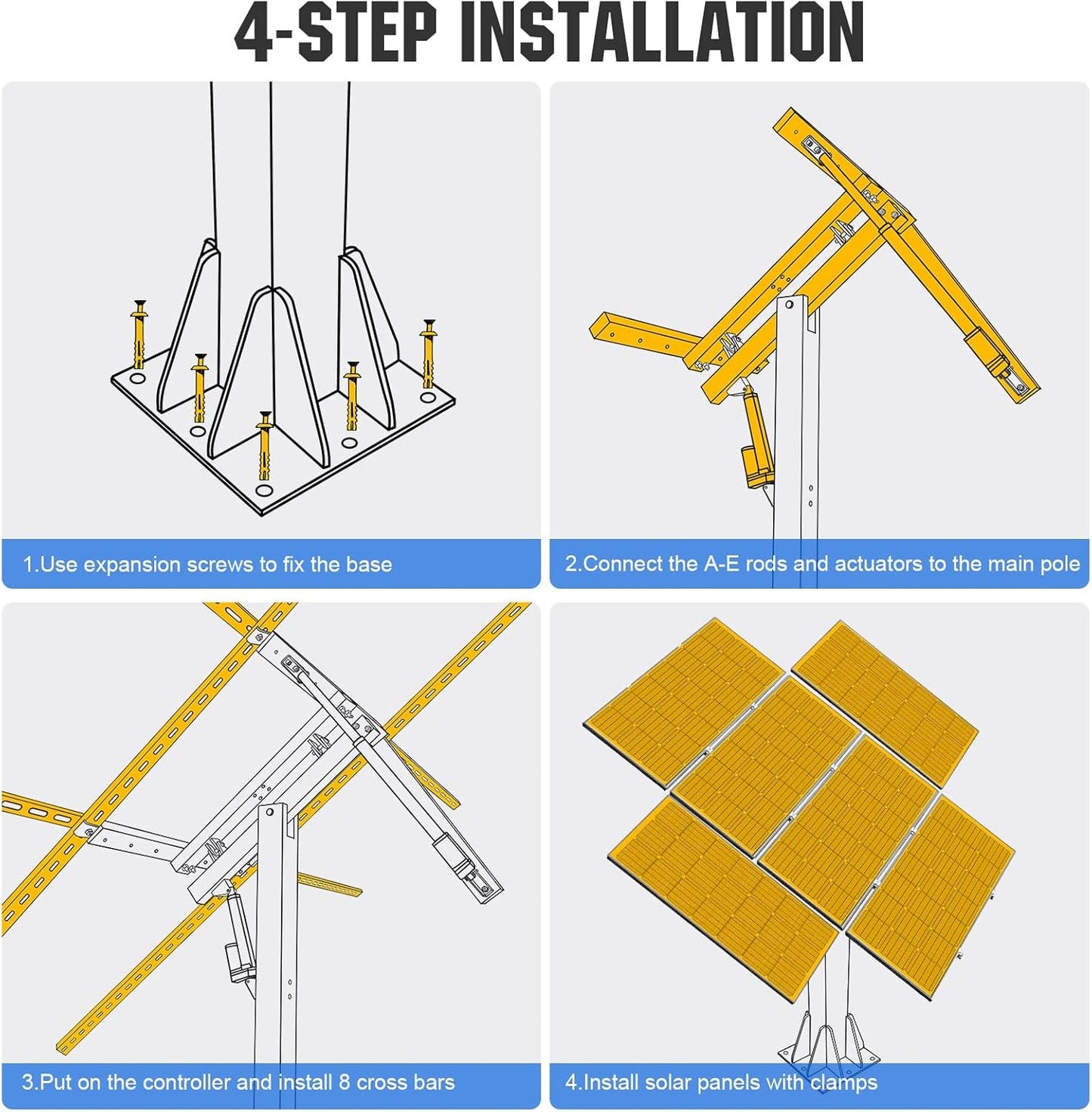 4-STEP INSTALLATION

1.Use expansion screws to fix the base

2.Connect the A-E rods and actuators to the main pole

3.Put on the controller and install 8 cross bars

4.Install solar panels with clamps