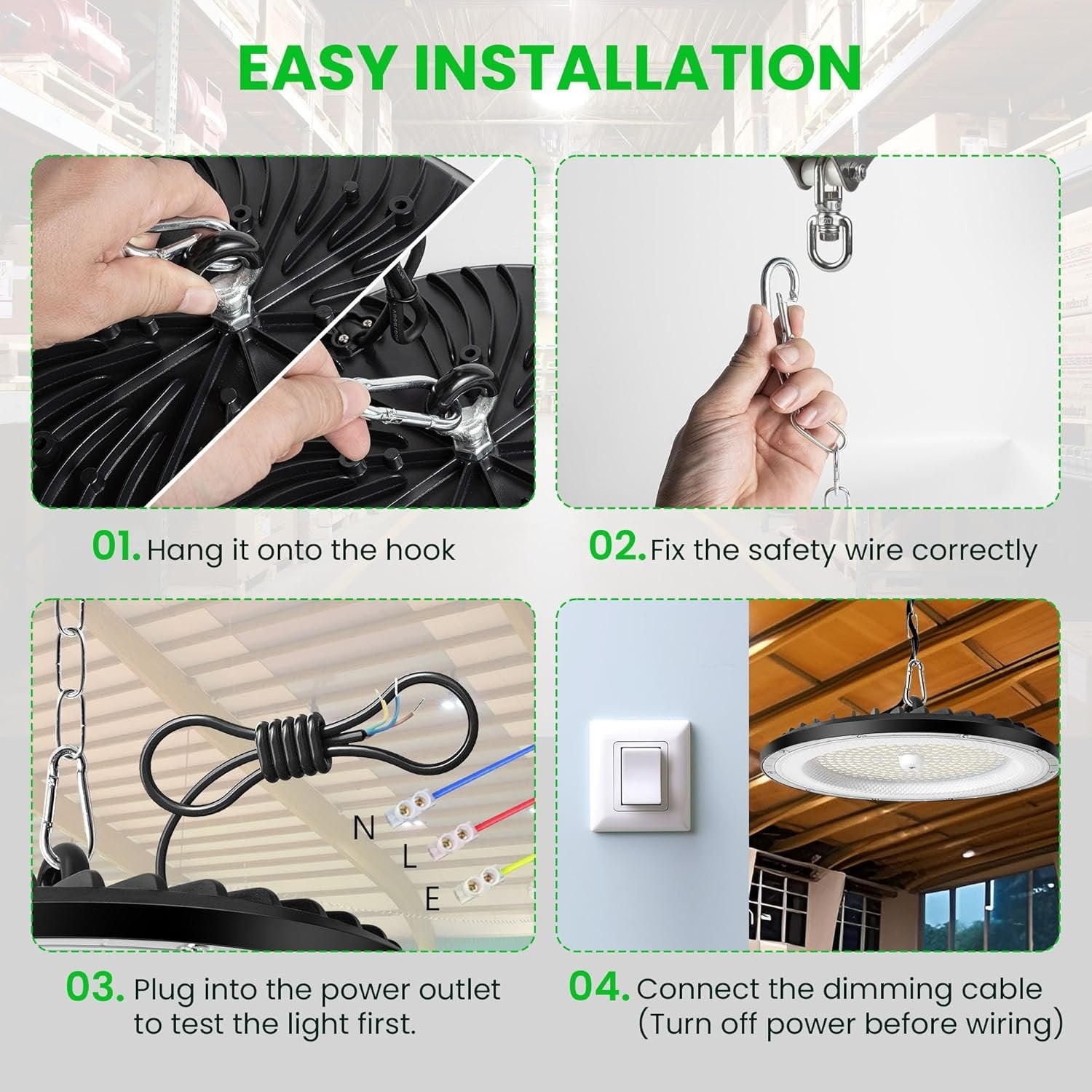 EASY INSTALLATION

01. Hang it onto the hook

02. Fix the safety wire correctly

N
L
E

03. Plug into the power outlet to test the light first.

04. Connect the dimming cable (Turn off power before wiring)