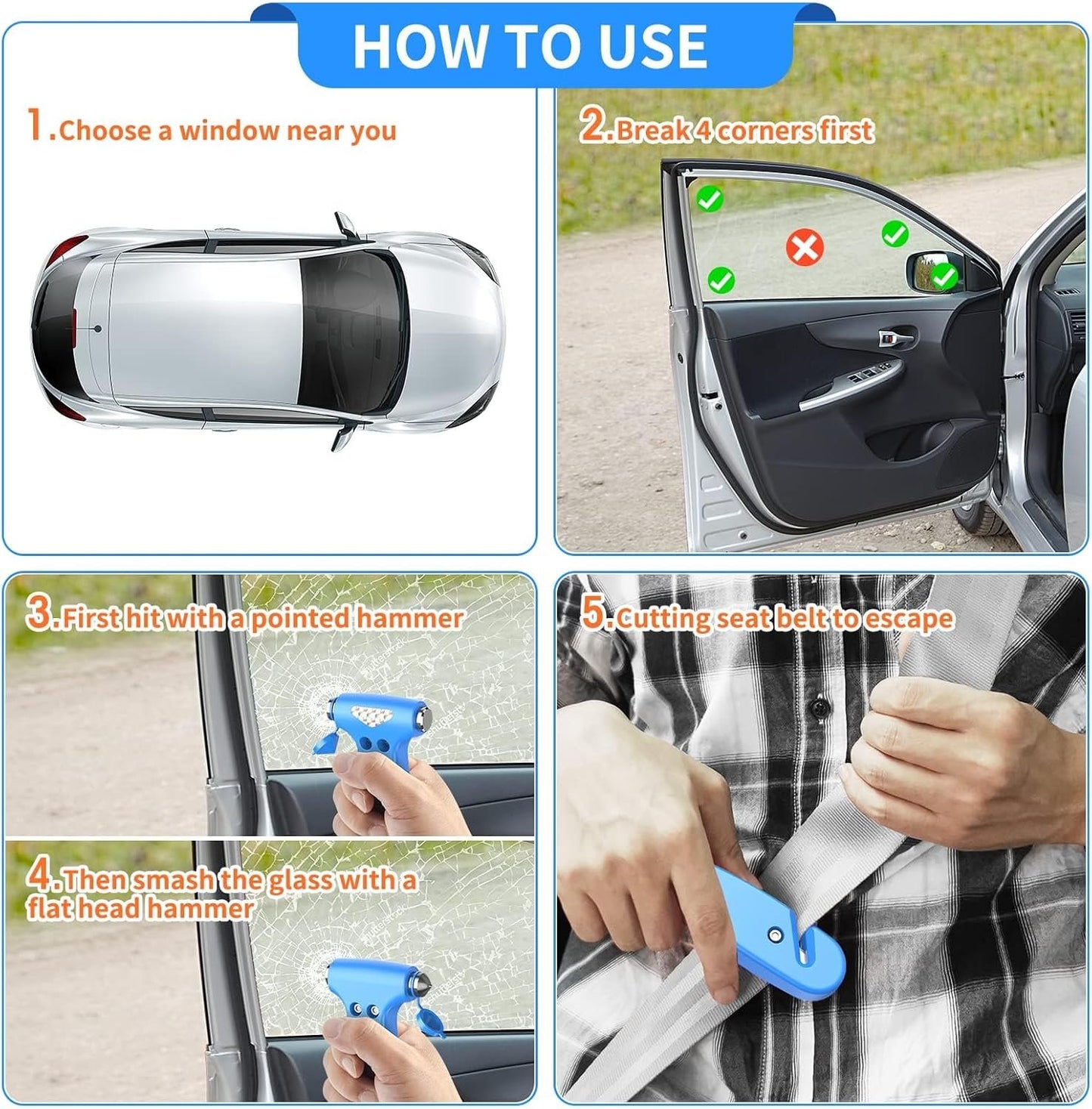 HOW TO USE

1.Choose a window near you

2.Break 4 corners first

3.First hit with a pointed hammer

4.Then smash the glass with a flat head hammer

5.Cutting seat belt to escape