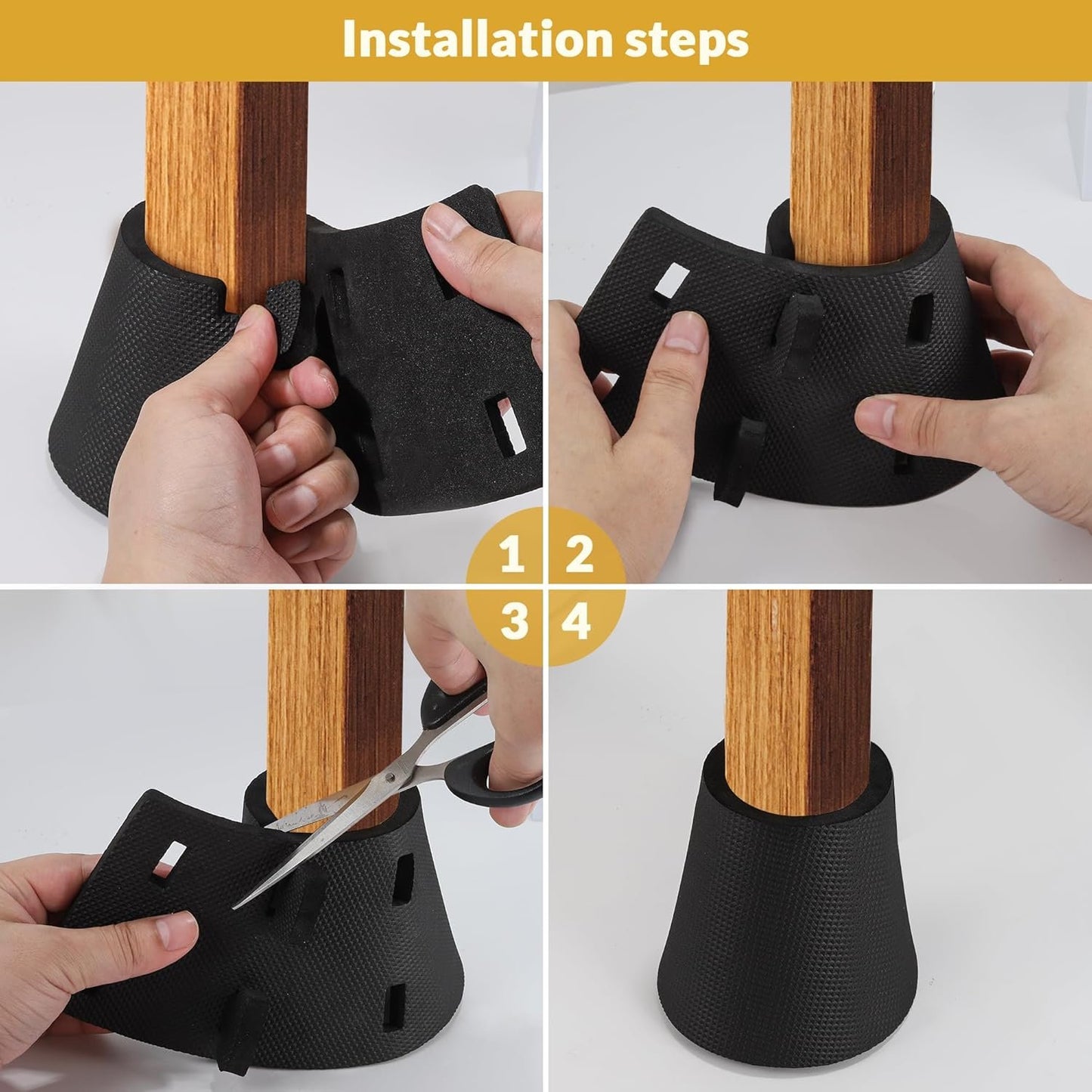 Installation steps

1 2
3 4